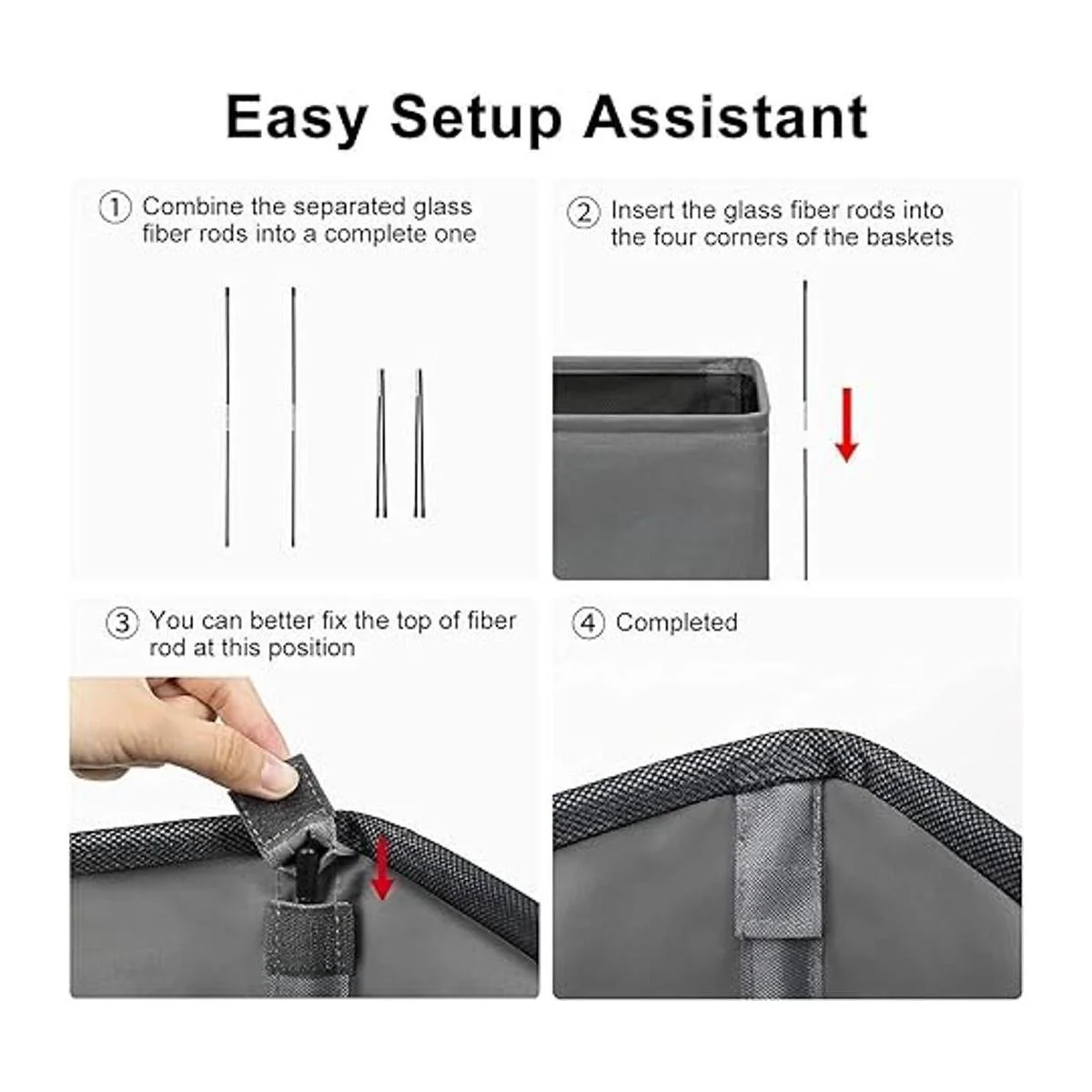 Easy Setup Assistant

① Combine the separated glass fiber rods into a complete one

② Insert the glass fiber rods into the four corners of the baskets

③ You can better fix the top of fiber rod at this position

④ Completed