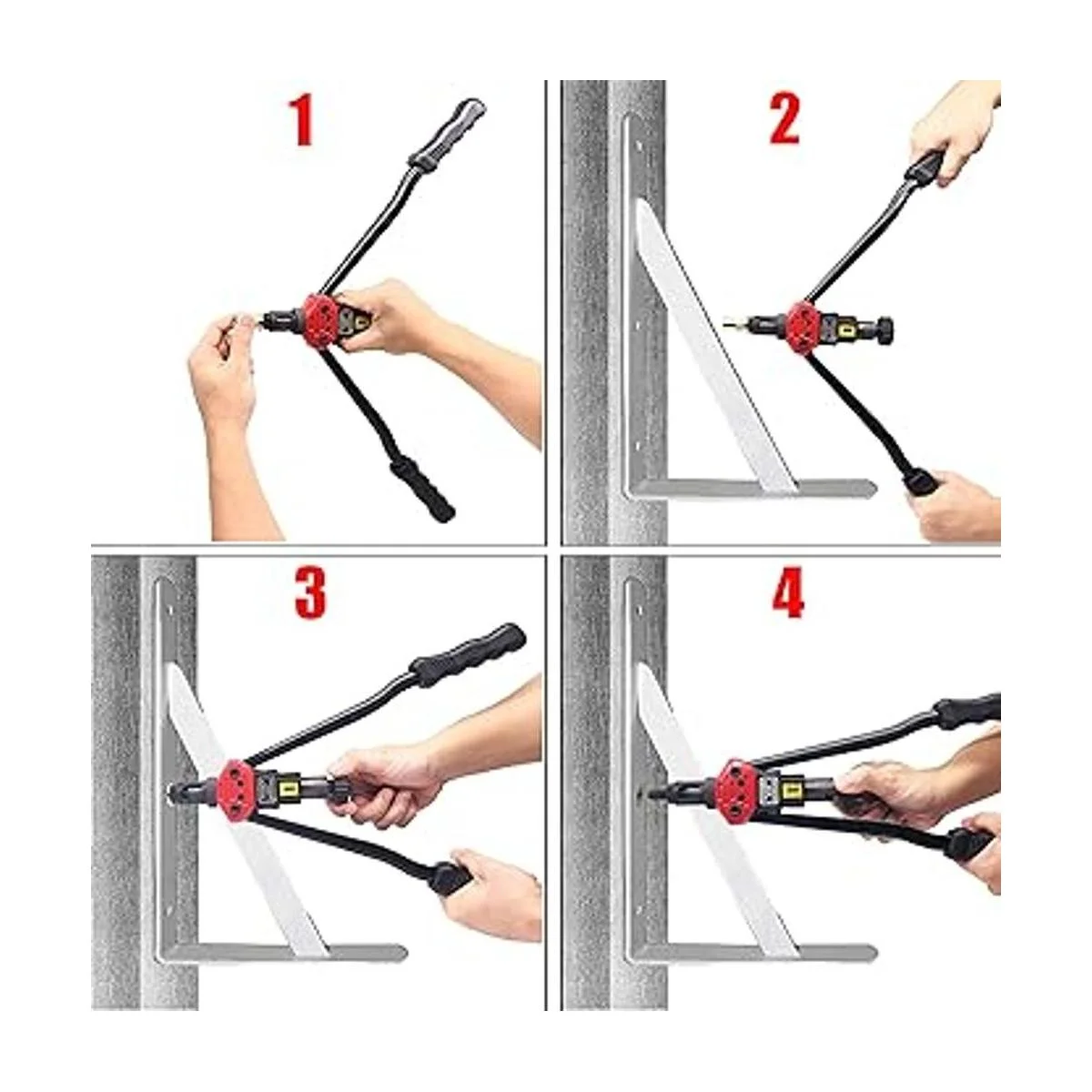 1

2

3

4