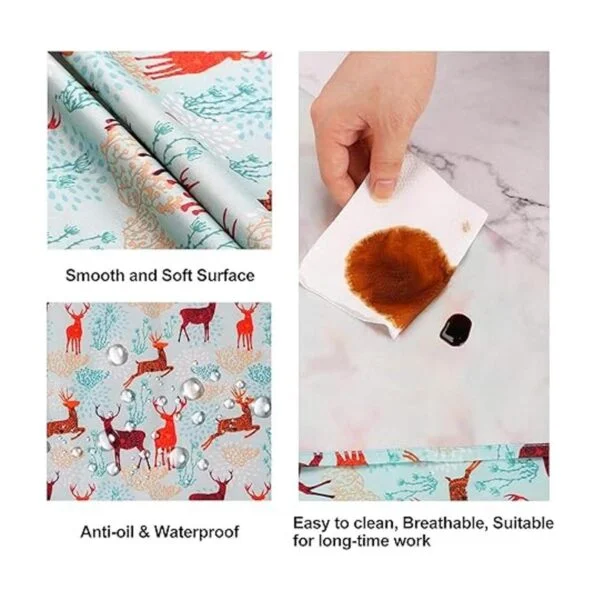 Smooth and Soft Surface

Anti-oil & Waterproof

Easy to clean, Breathable, Suitable for long-time work