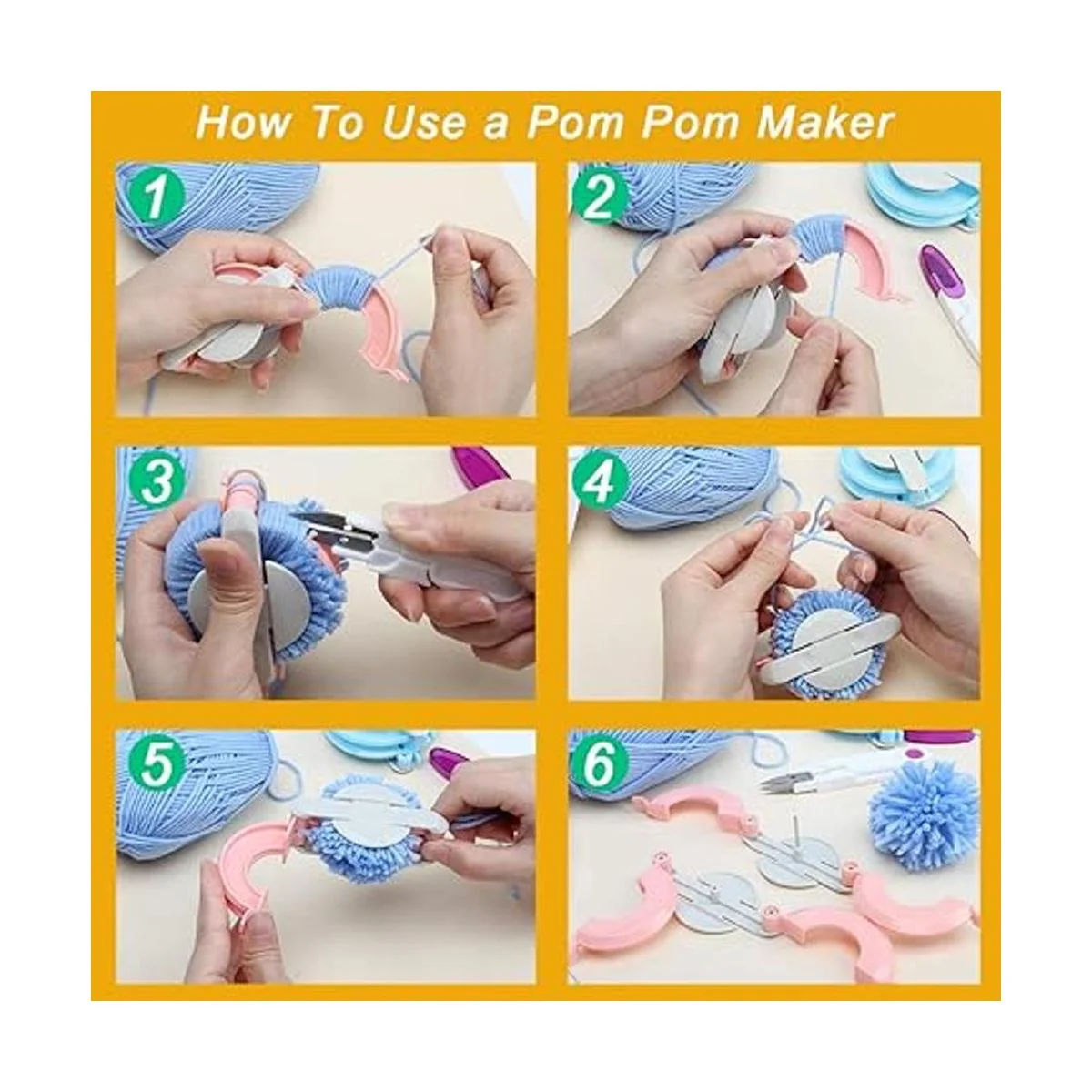 How To Use a Pom Pom Maker

1

2

3

4

5

6