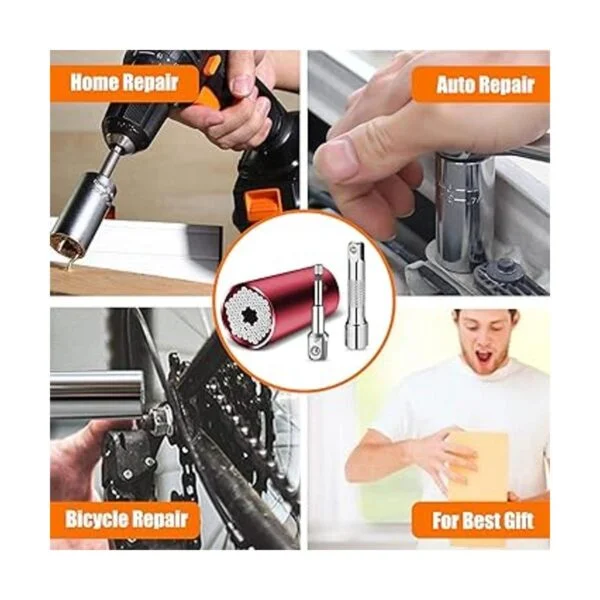 Home Repair

Auto Repair

Bicycle Repair

For Best Gift