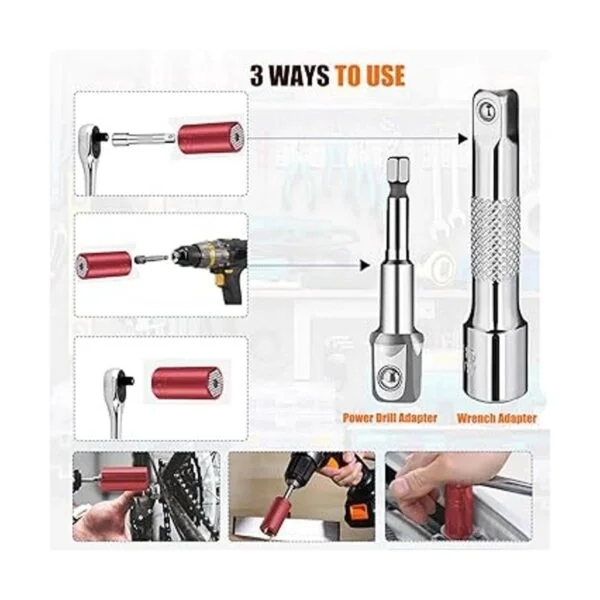 3 WAYS TO USE

Power Drill Adapter

Wrench Adapter