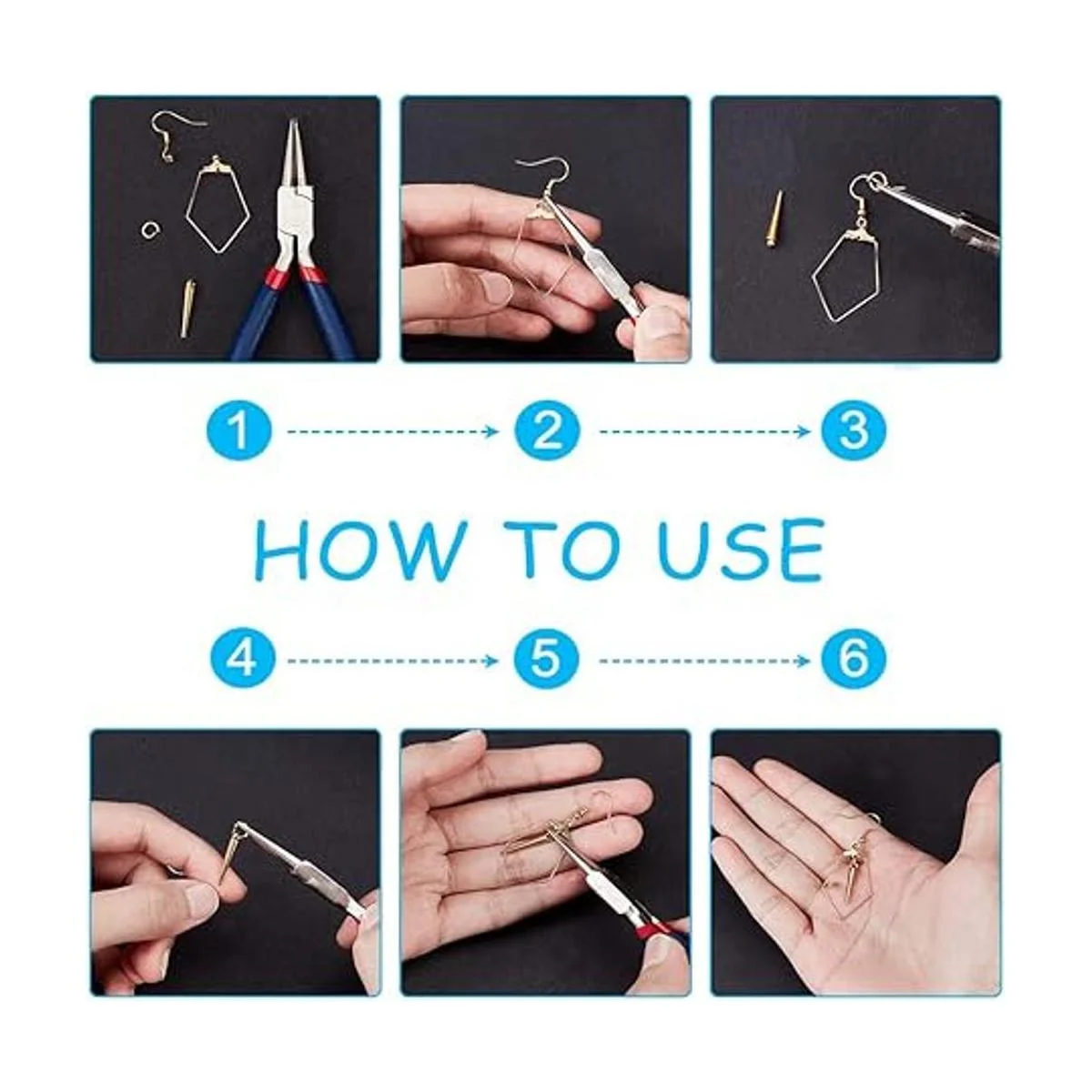 1 2 3

HOW TO USE

4 5 6