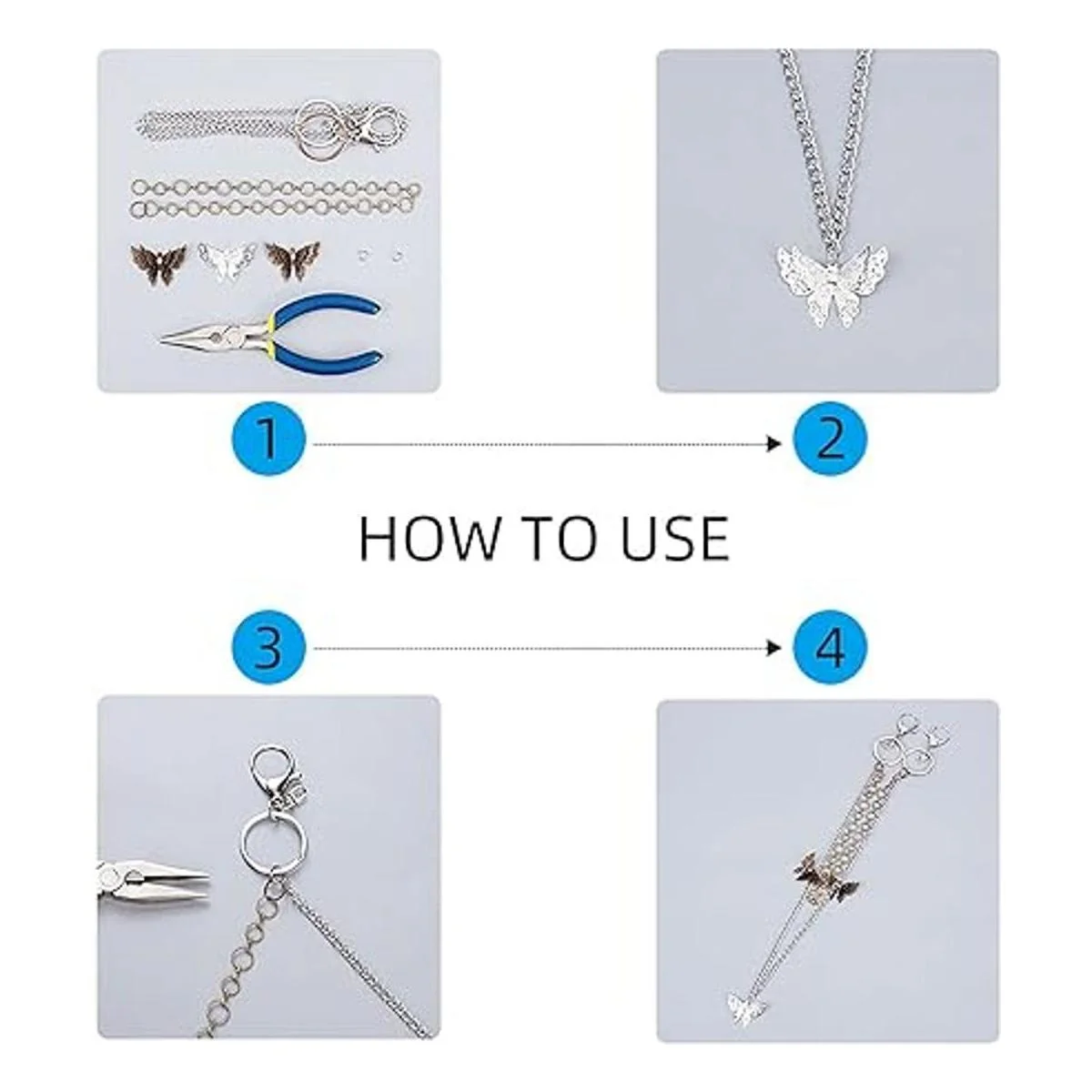 1

2

HOW TO USE

3

4