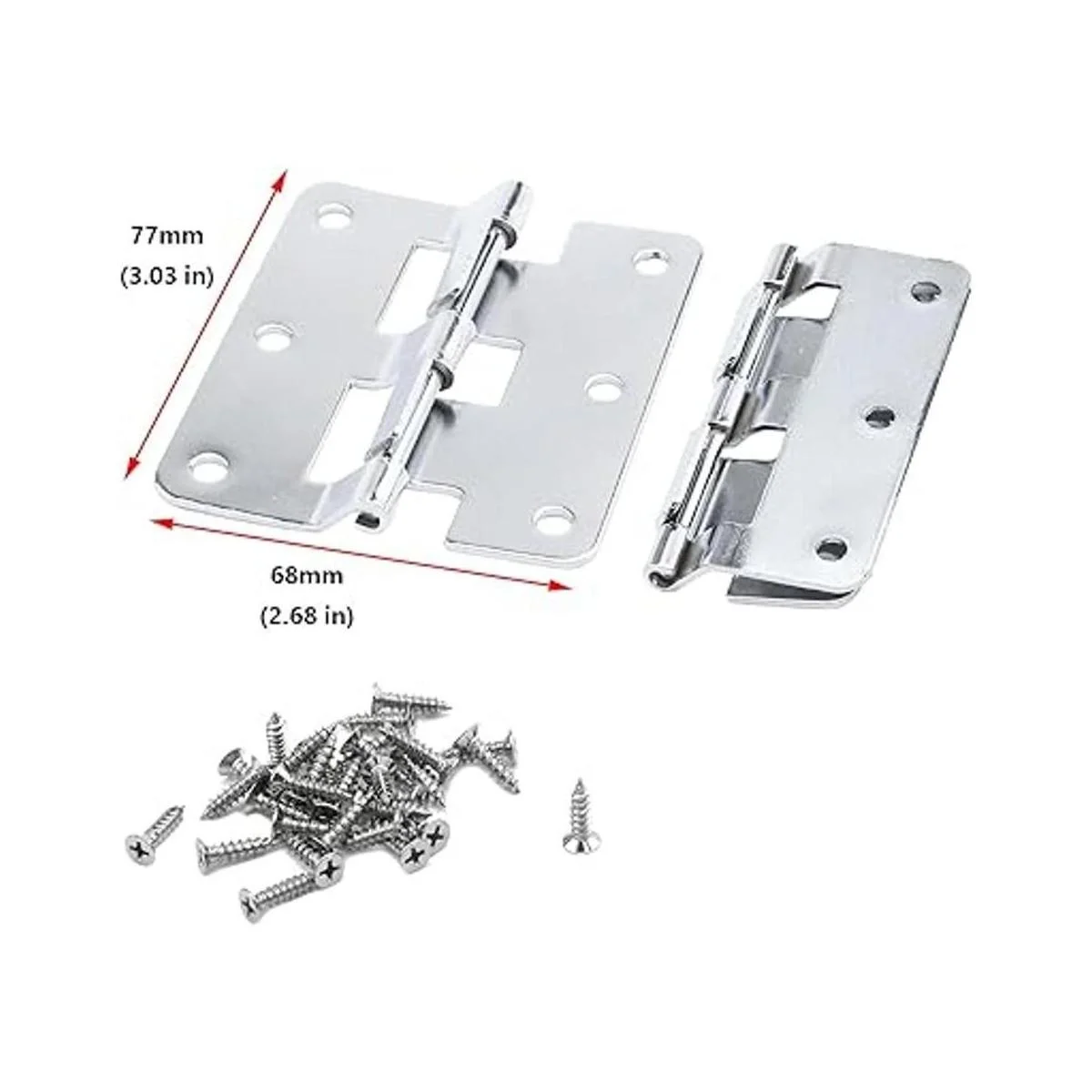 77mm
(3.03 in)

68mm
(2.68 in)