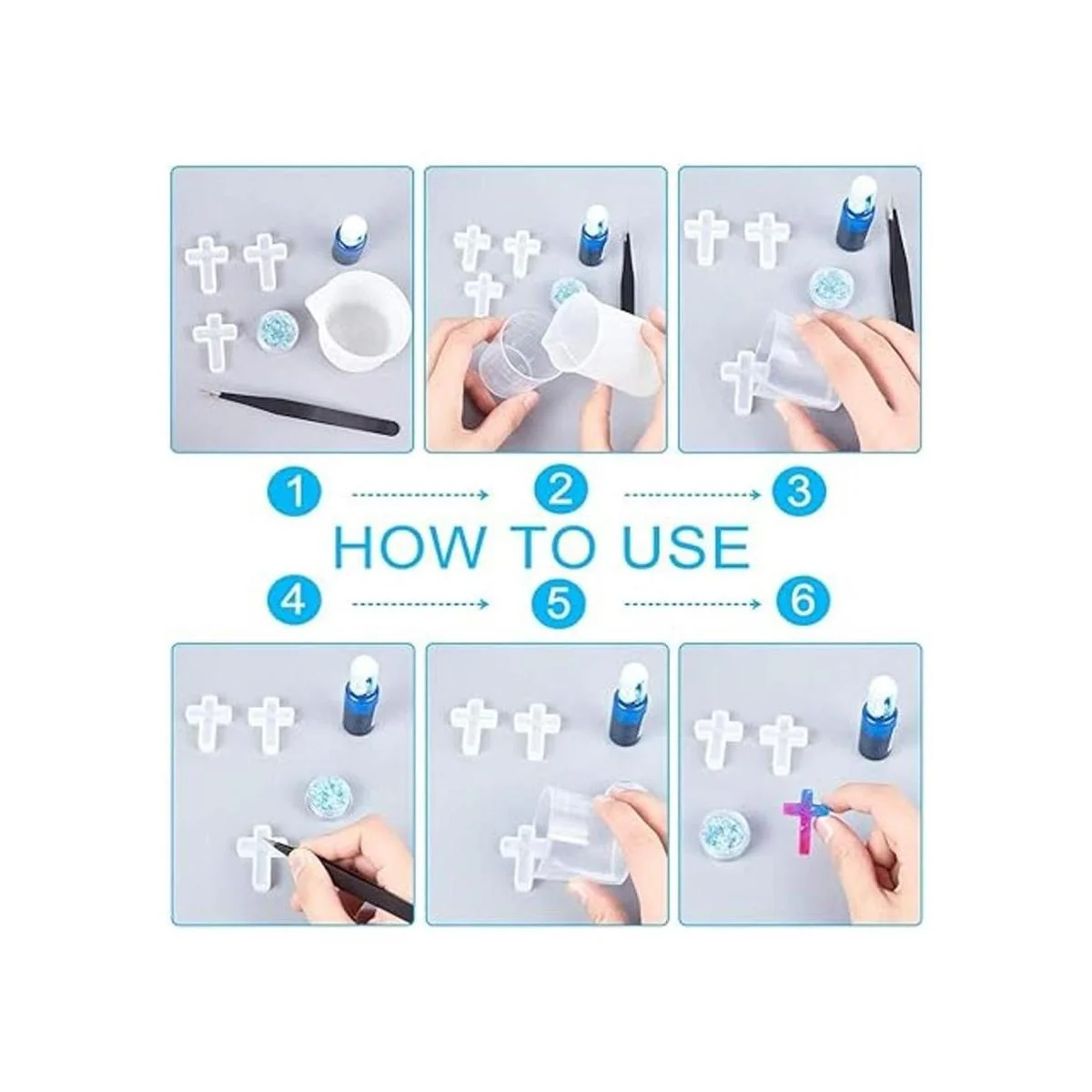 1 2 3

HOW TO USE

4 5 6