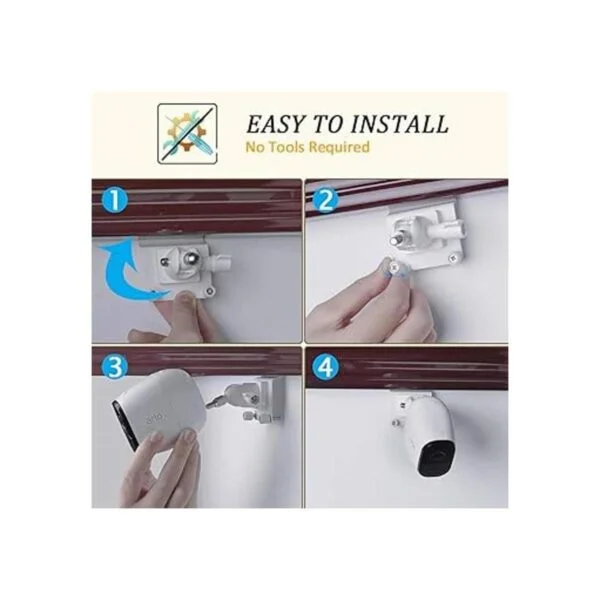 EASY TO INSTALL
No Tools Required

1

2

3

arlo

4