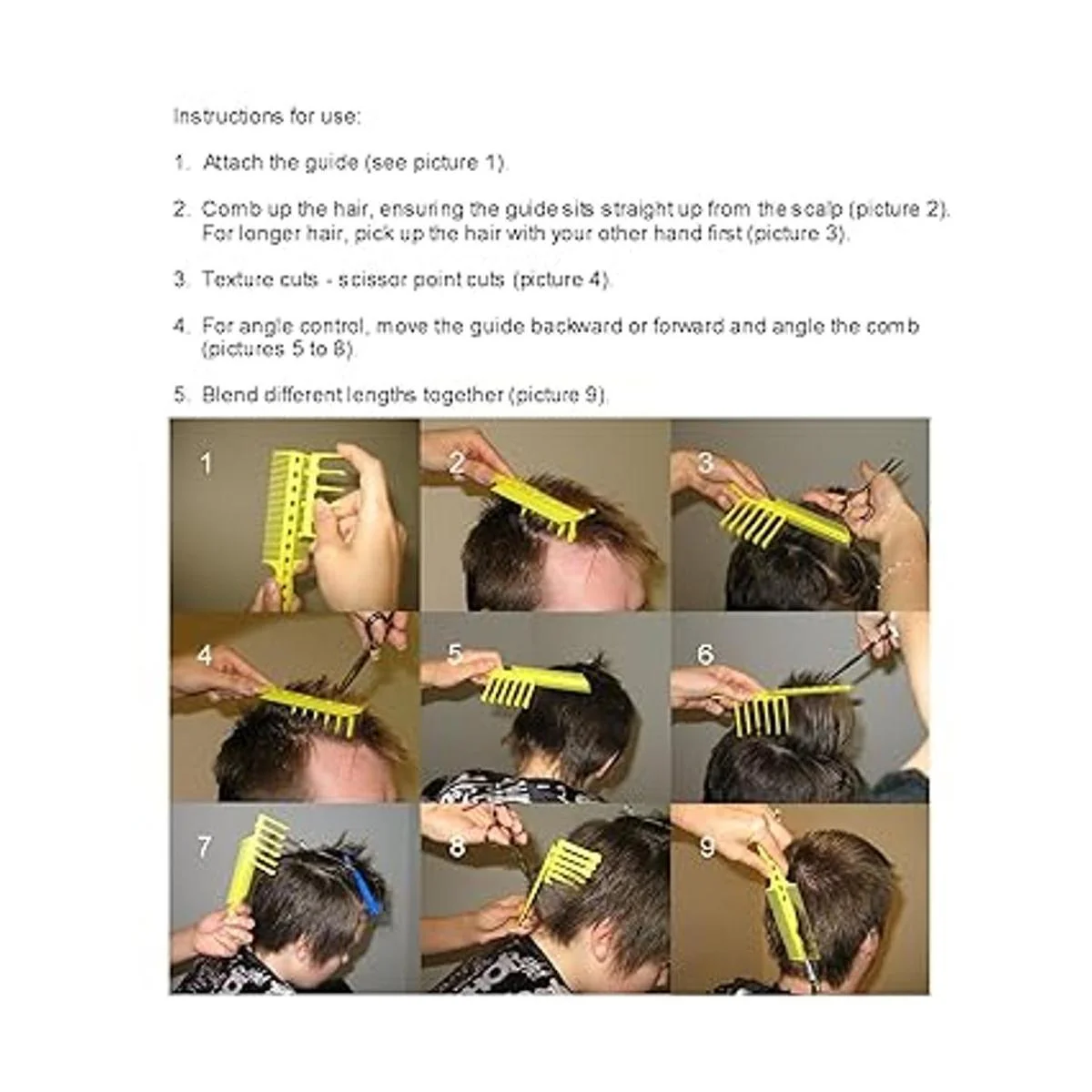 Instructions for use:

1. Attach the guide (see picture 1).

2. Comb up the hair, ensuring the guide sits straight up from the scalp (picture 2). For longer hair, pick up the hair with your other hand first (picture 3).

3. Texture cuts - scissor point cuts (picture 4).

4. For angle control, move the guide backward or forward and angle the comb (pictures 5 to 8).

5. Blend different lengths together (picture 9).

1

2

3

4

5

6

7

8

9