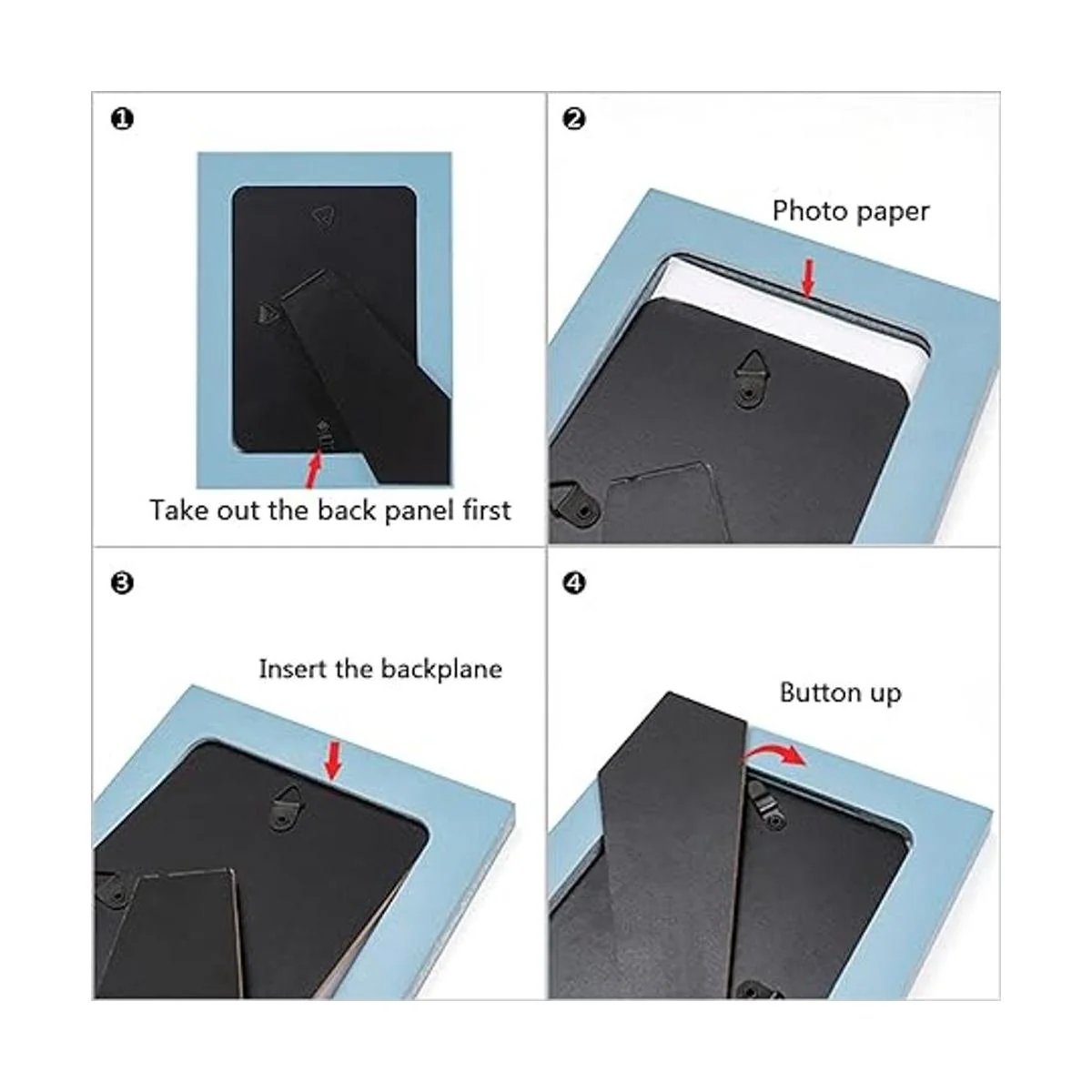 ❶

Take out the back panel first

❷

Photo paper

❸

Insert the backplane

❹

Button up