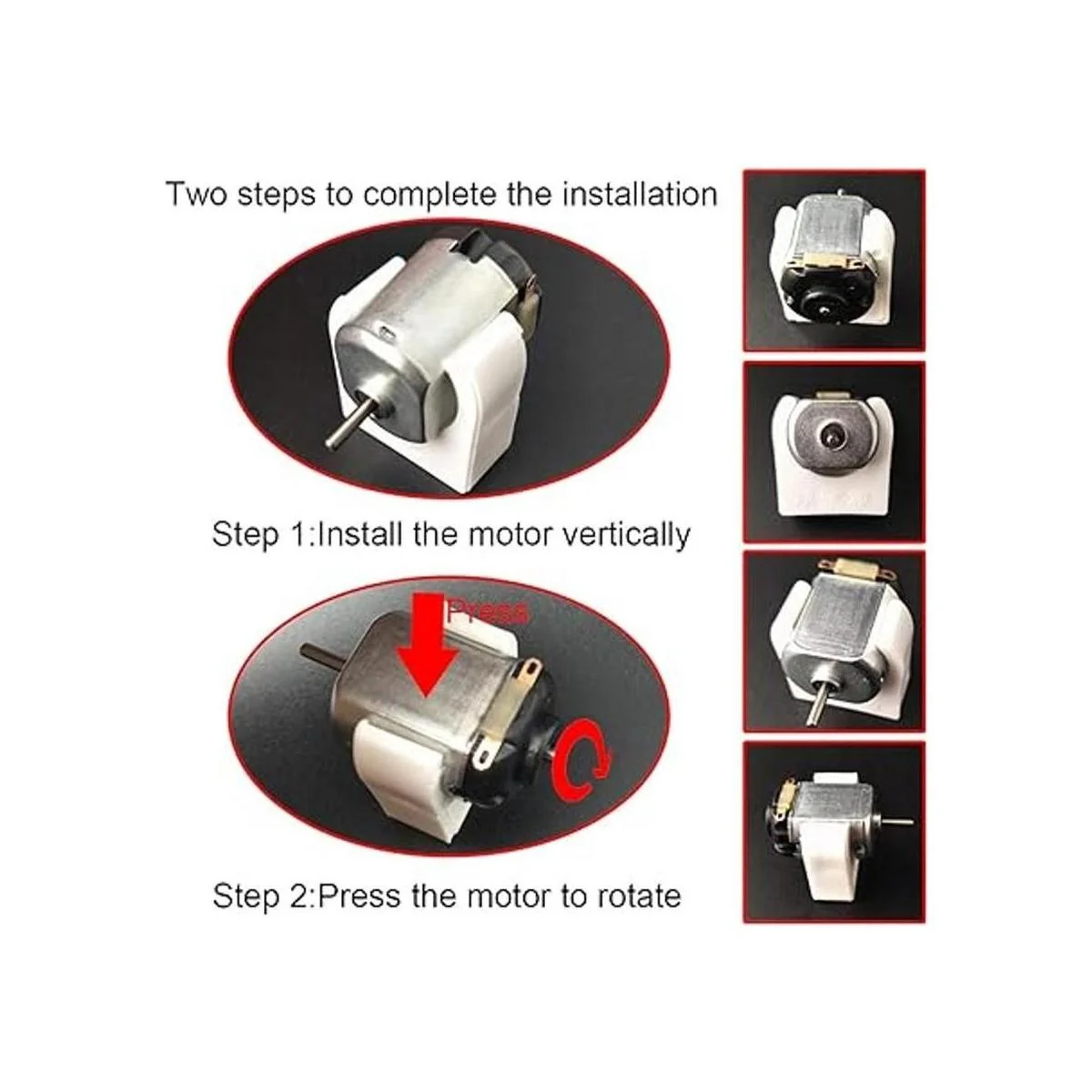 Two steps to complete the installation

Step 1:Install the motor vertically

Press

Step 2:Press the motor to rotate