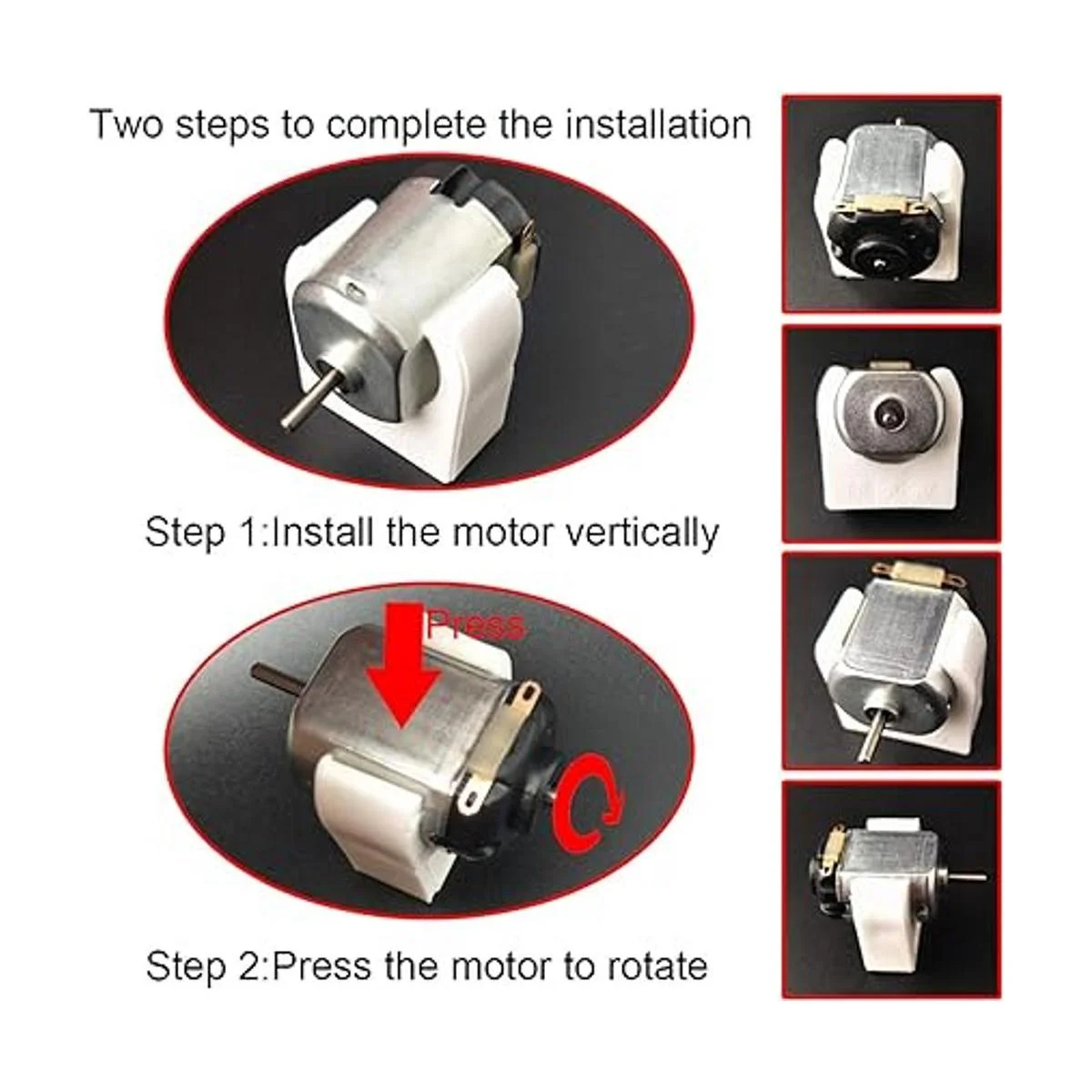 Two steps to complete the installation

Step 1:Install the motor vertically

Press

Step 2:Press the motor to rotate