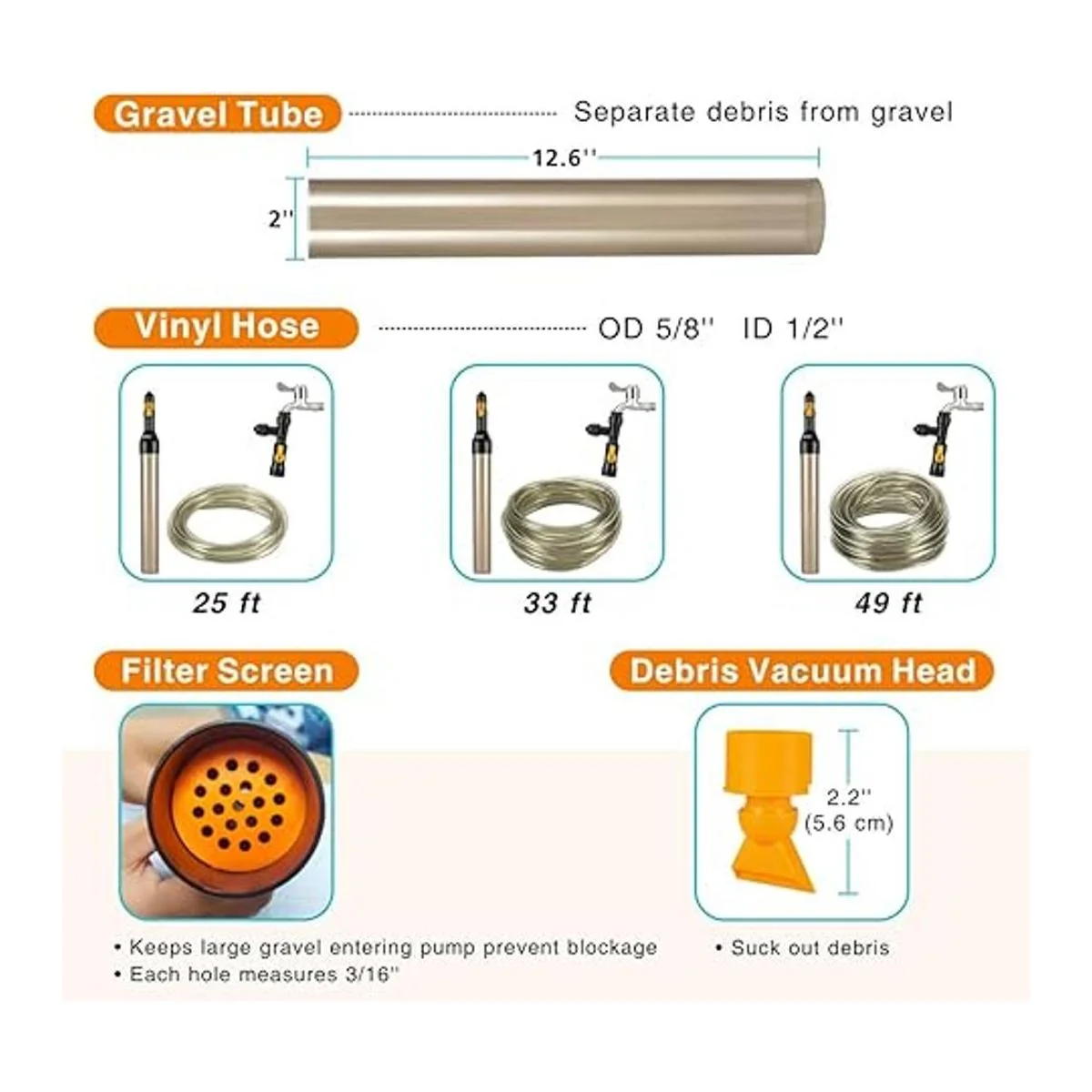 Gravel Tube

Separate debris from gravel

12.6''

2''

Vinyl Hose

OD 5/8'' ID 1/2''

25 ft

33 ft

49 ft

Filter Screen

Debris Vacuum Head

2.2'' (5.6 cm)

• Keeps large gravel entering pump prevent blockage
• Each hole measures 3/16''

• Suck out debris