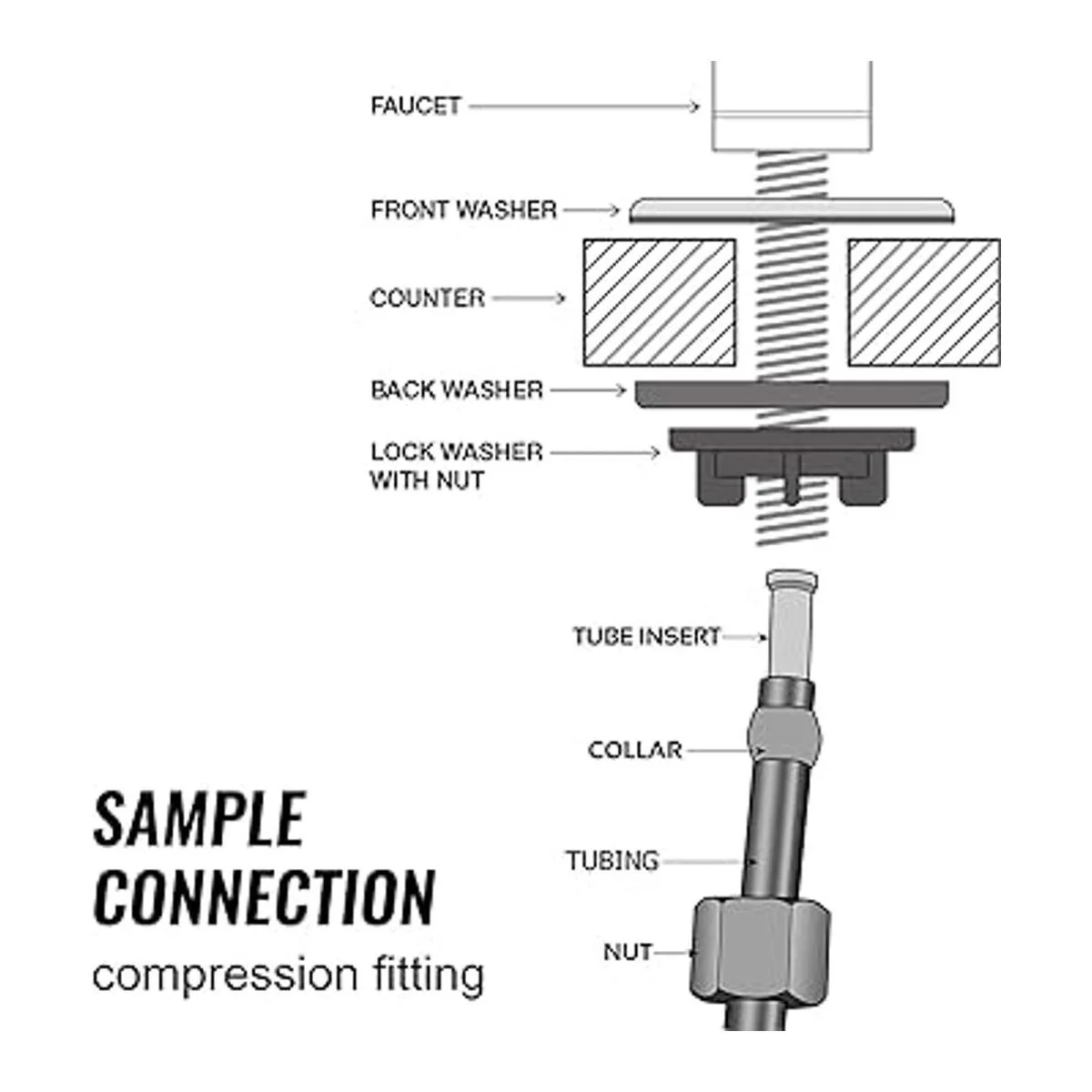 FAUCET

FRONT WASHER

COUNTER

BACK WASHER

LOCK WASHER WITH NUT

TUBE INSERT

COLLAR

TUBING

NUT

SAMPLE CONNECTION

compression fitting