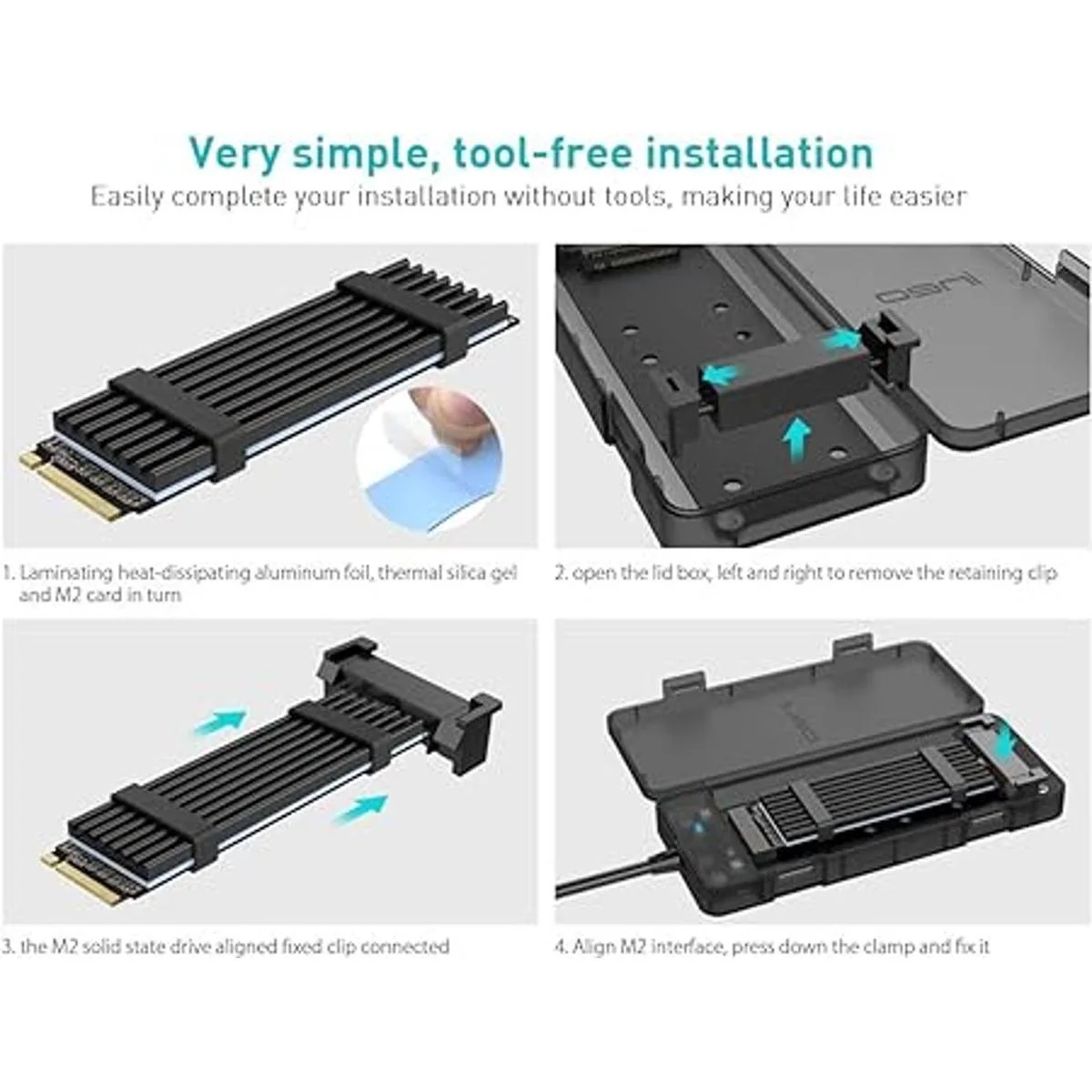 Very simple, tool-free installation

Easily complete your installation without tools, making your life easier

1. Laminating heat-dissipating aluminum foil, thermal silica gel and M2 card in turn

2. open the lid box, left and right to remove the retaining clip

3. the M2 solid state drive aligned fixed clip connected

4. Align M2 interface, press down the clamp and fix it