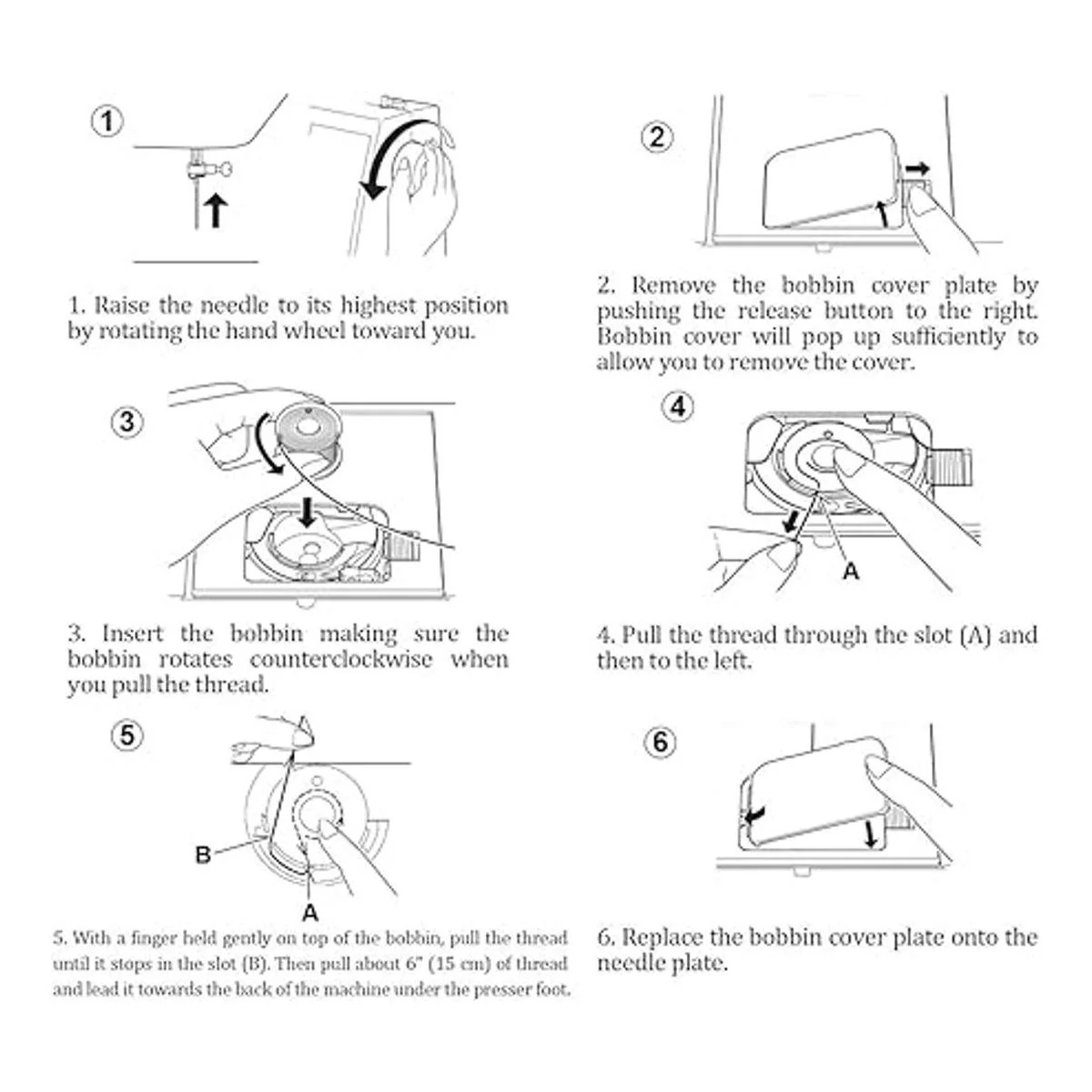 ①

1. Raise the needle to its highest position by rotating the hand wheel toward you.

②

2. Remove the bobbin cover plate by pushing the release button to the right. Bobbin cover will pop up sufficiently to allow you to remove the cover.

③

3. Insert the bobbin making sure the bobbin rotates counterclockwise when you pull the thread.

④

A

4. Pull the thread through the slot (A) and then to the left.

⑤

B

A

5. With a finger held gently on top of the bobbin, pull the thread until it stops in the slot (B). Then pull about 6" (15 cm) of thread and lead it towards the back of the machine under the presser foot.

⑥

6. Replace the bobbin cover plate onto the needle plate.