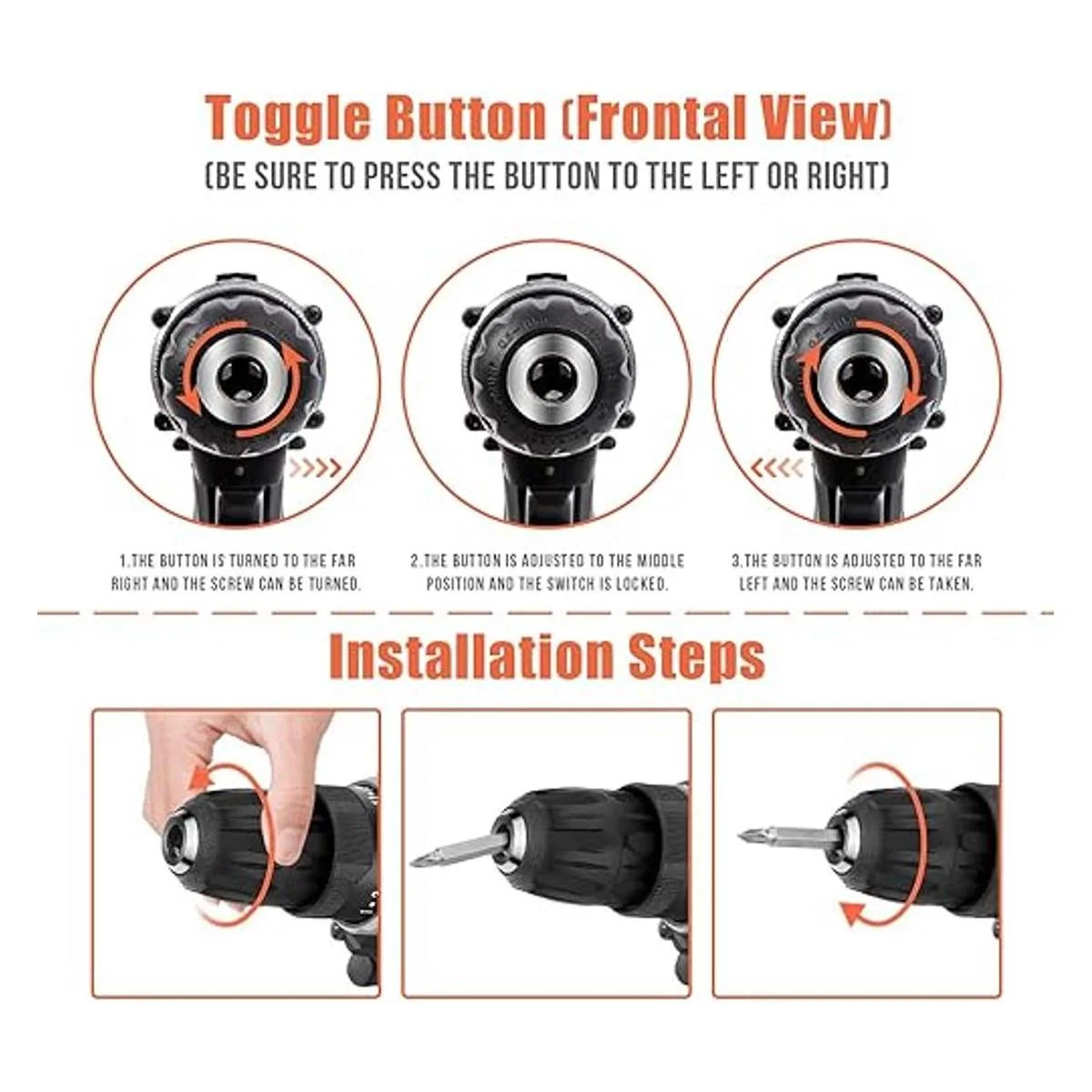 Toggle Button (Frontal View)
(BE SURE TO PRESS THE BUTTON TO THE LEFT OR RIGHT)

1.THE BUTTON IS TURNED TO THE FAR RIGHT AND THE SCREW CAN BE TURNED.

2.THE BUTTON IS ADJUSTED TO THE MIDDLE POSITION AND THE SWITCH IS LOCKED.

3.THE BUTTON IS ADJUSTED TO THE FAR LEFT AND THE SCREW CAN BE TAKEN.

Installation Steps