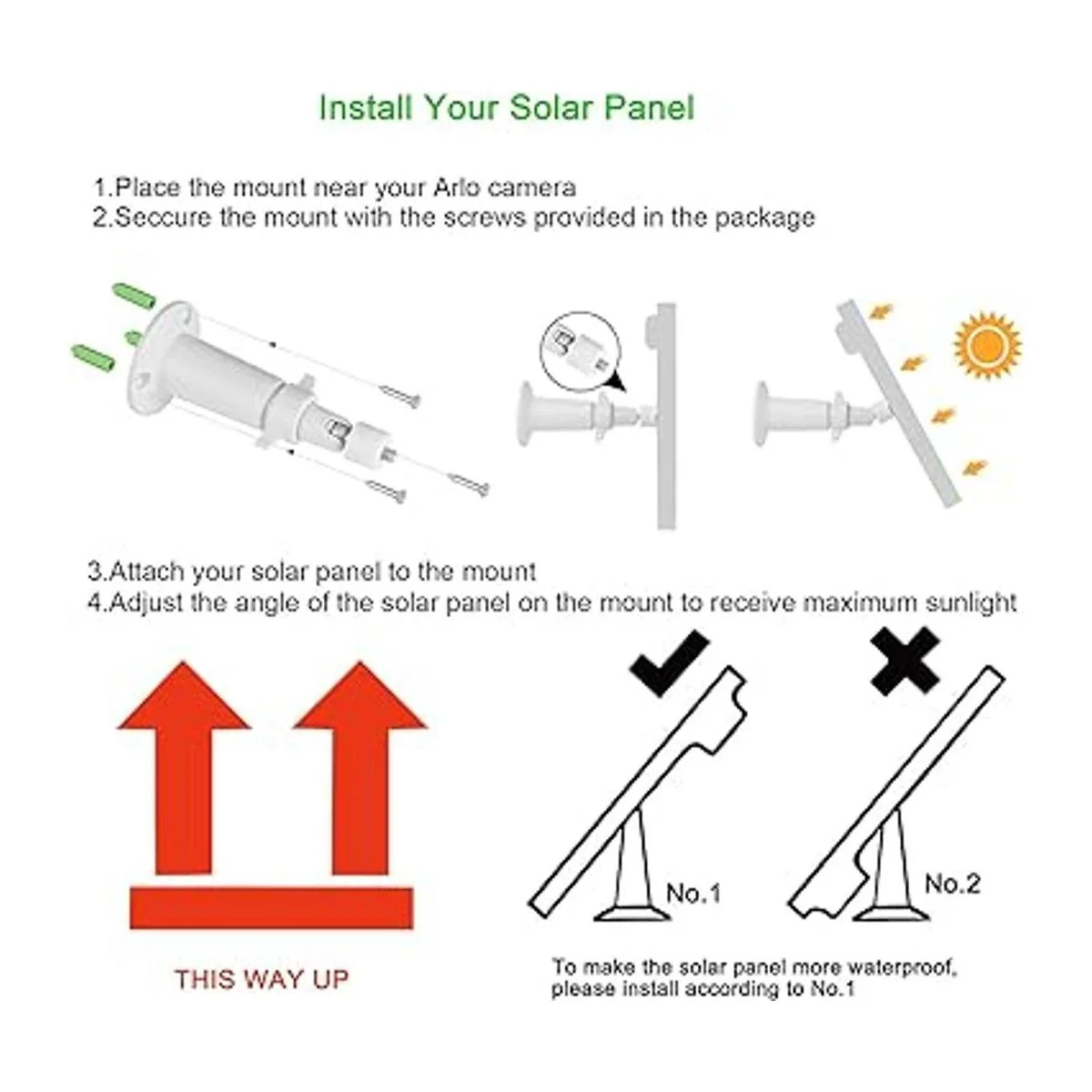 Install Your Solar Panel

1.Place the mount near your Arlo camera
2.Seccure the mount with the screws provided in the package

3.Attach your solar panel to the mount
4.Adjust the angle of the solar panel on the mount to receive maximum sunlight

THIS WAY UP

No.1

No.2

To make the solar panel more waterproof, please install according to No.1