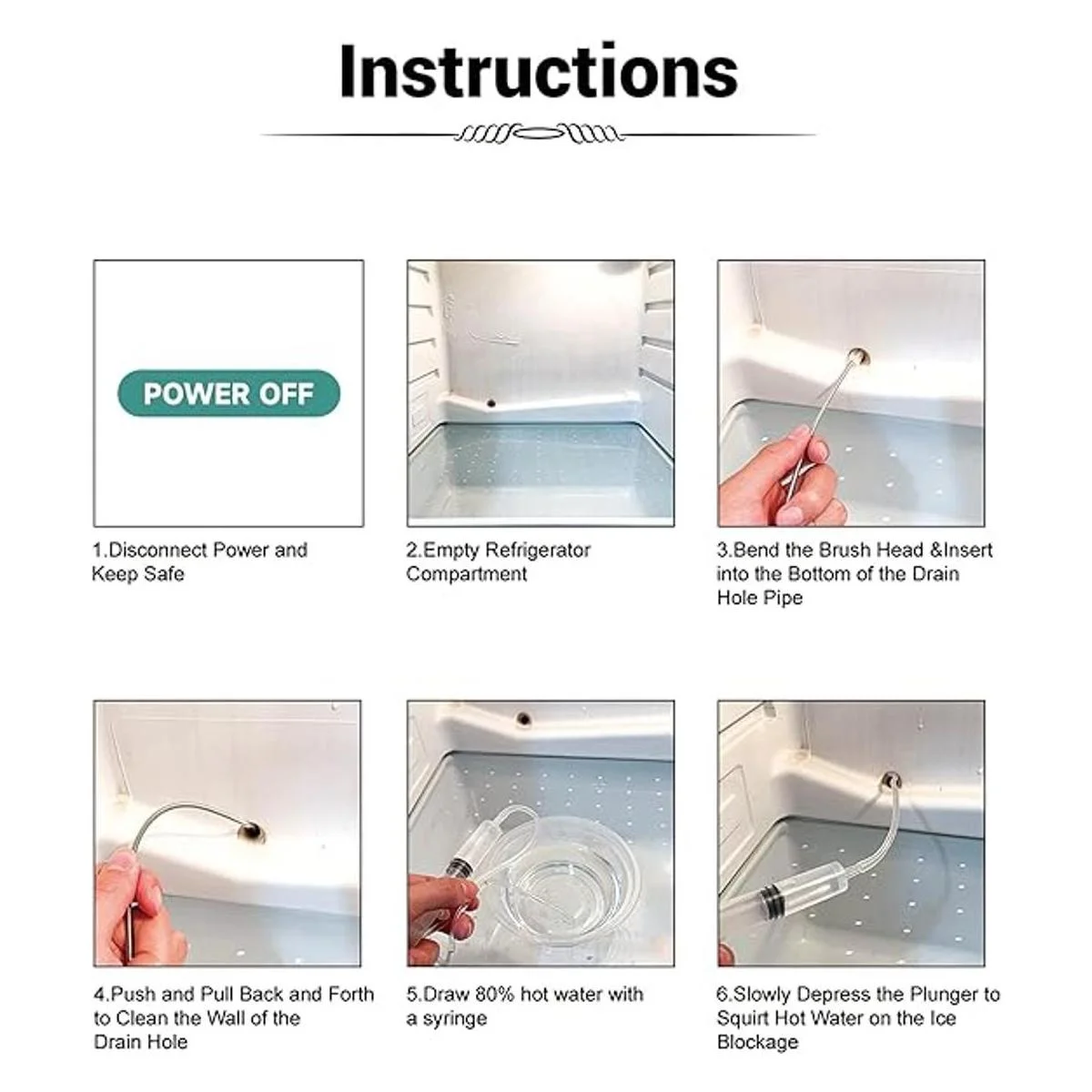 Instructions

POWER OFF

1.Disconnect Power and Keep Safe

2.Empty Refrigerator Compartment

3.Bend the Brush Head &Insert into the Bottom of the Drain Hole Pipe

4.Push and Pull Back and Forth to Clean the Wall of the Drain Hole

5.Draw 80% hot water with a syringe

6.Slowly Depress the Plunger to Squirt Hot Water on the Ice Blockage