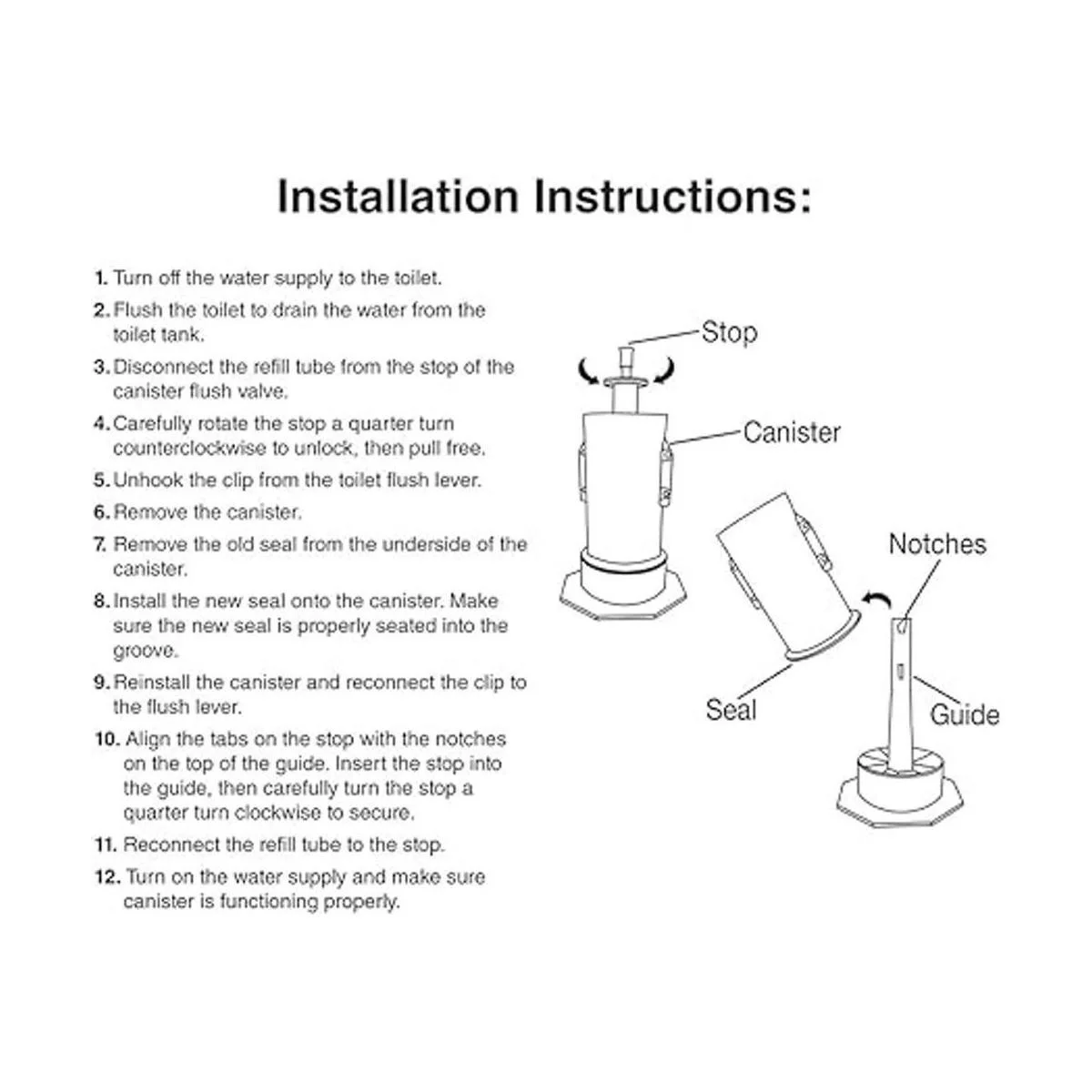 Installation Instructions:

1. Turn off the water supply to the toilet.

2. Flush the toilet to drain the water from the toilet tank.

3. Disconnect the refill tube from the stop of the canister flush valve.

4. Carefully rotate the stop a quarter turn counterclockwise to unlock, then pull free.

5. Unhook the clip from the toilet flush lever.

6. Remove the canister.

7. Remove the old seal from the underside of the canister.

8. Install the new seal onto the canister. Make sure the new seal is properly seated into the groove.

9. Reinstall the canister and reconnect the clip to the flush lever.

10. Align the tabs on the stop with the notches on the top of the guide. Insert the stop into the guide, then carefully turn the stop a quarter turn clockwise to secure.

11. Reconnect the refill tube to the stop.

12. Turn on the water supply and make sure canister is functioning properly.

Stop

Canister

Notches

Seal

Guide