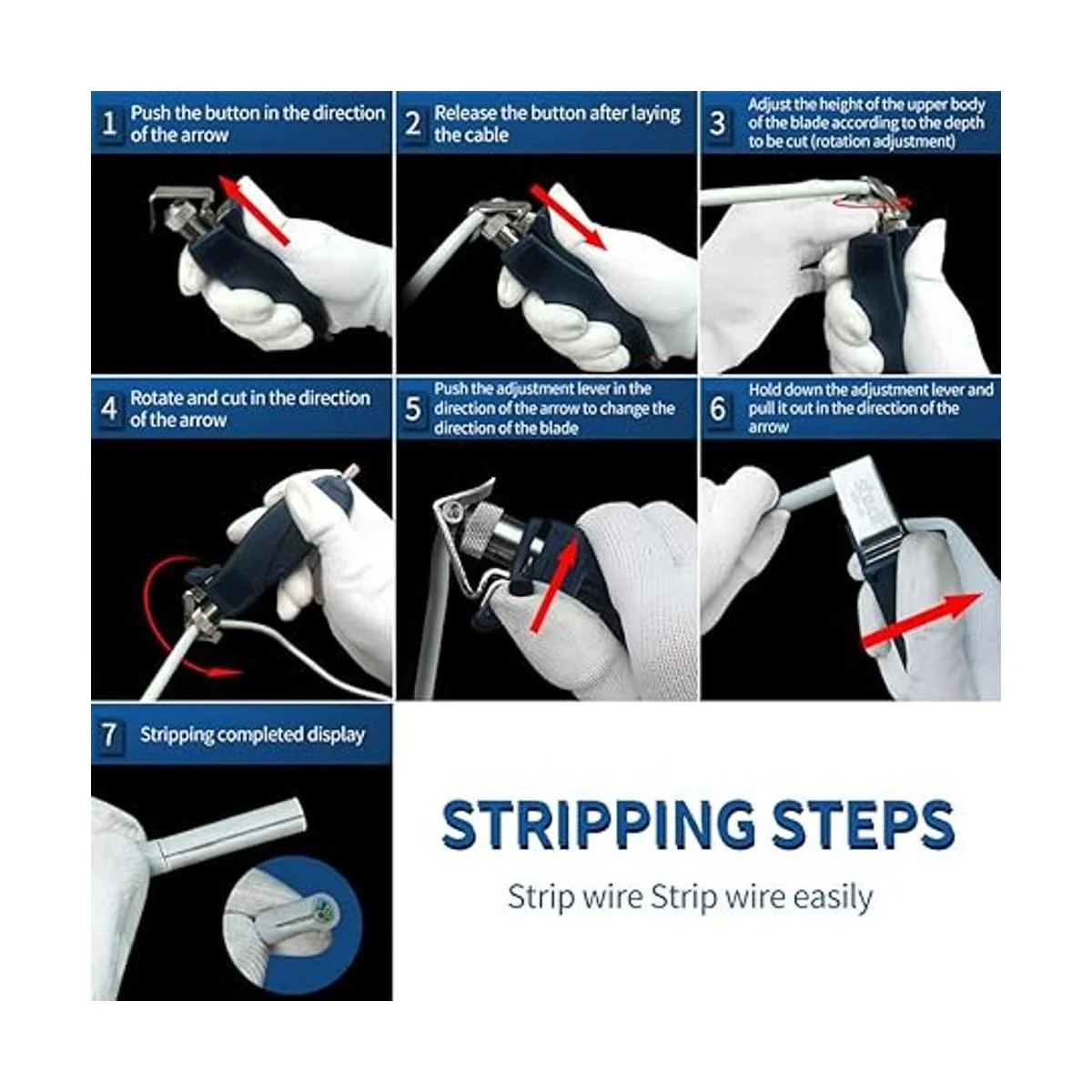 1 Push the button in the direction of the arrow

2 Release the button after laying the cable

3 Adjust the height of the upper body of the blade according to the depth to be cut (rotation adjustment)

4 Rotate and cut in the direction of the arrow

5 Push the adjustment lever in the direction of the arrow to change the direction of the blade

6 Hold down the adjustment lever and pull it out in the direction of the arrow

7 Stripping completed display

STRIPPING STEPS

Strip wire Strip wire easily