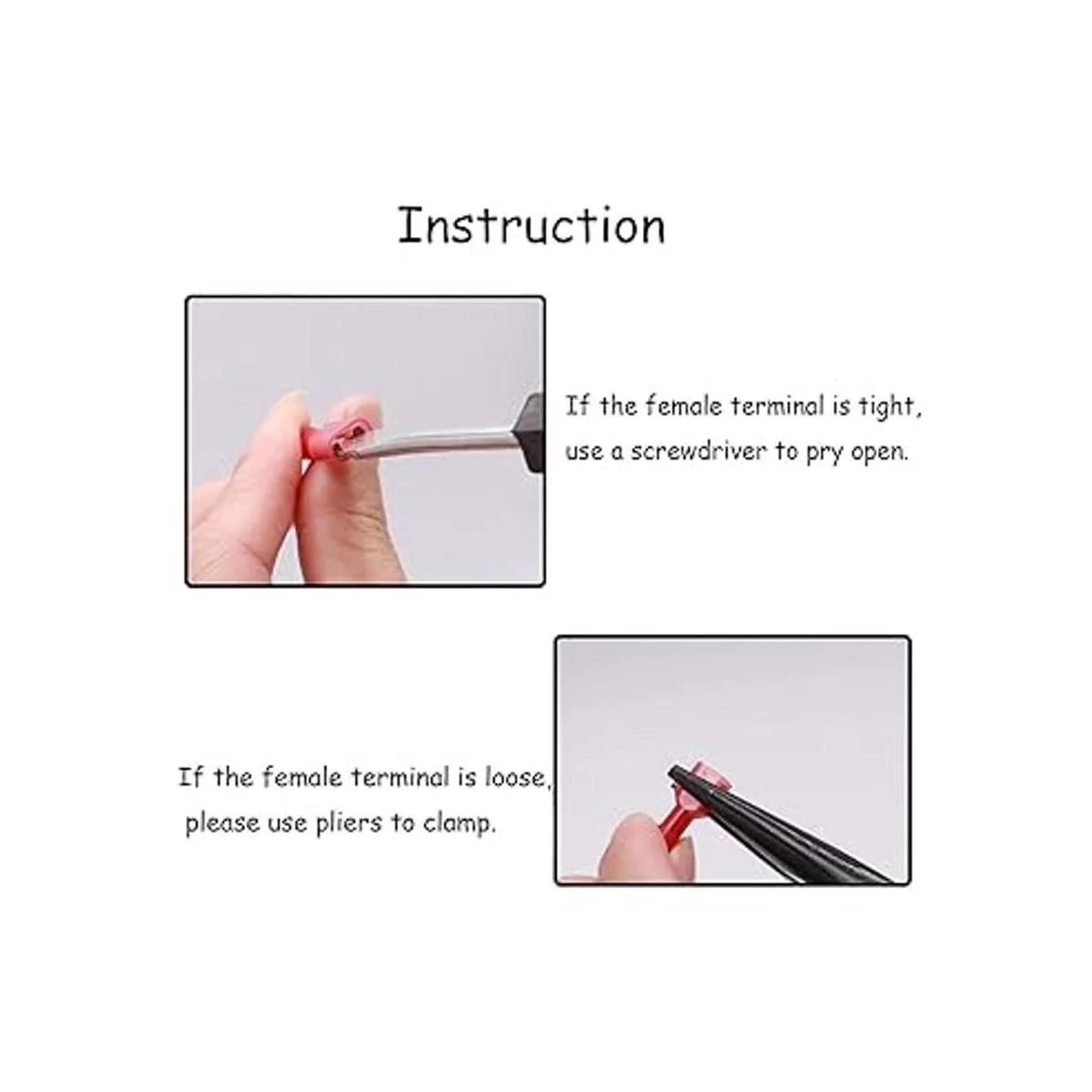 Instruction

If the female terminal is tight, use a screwdriver to pry open.

If the female terminal is loose, please use pliers to clamp.