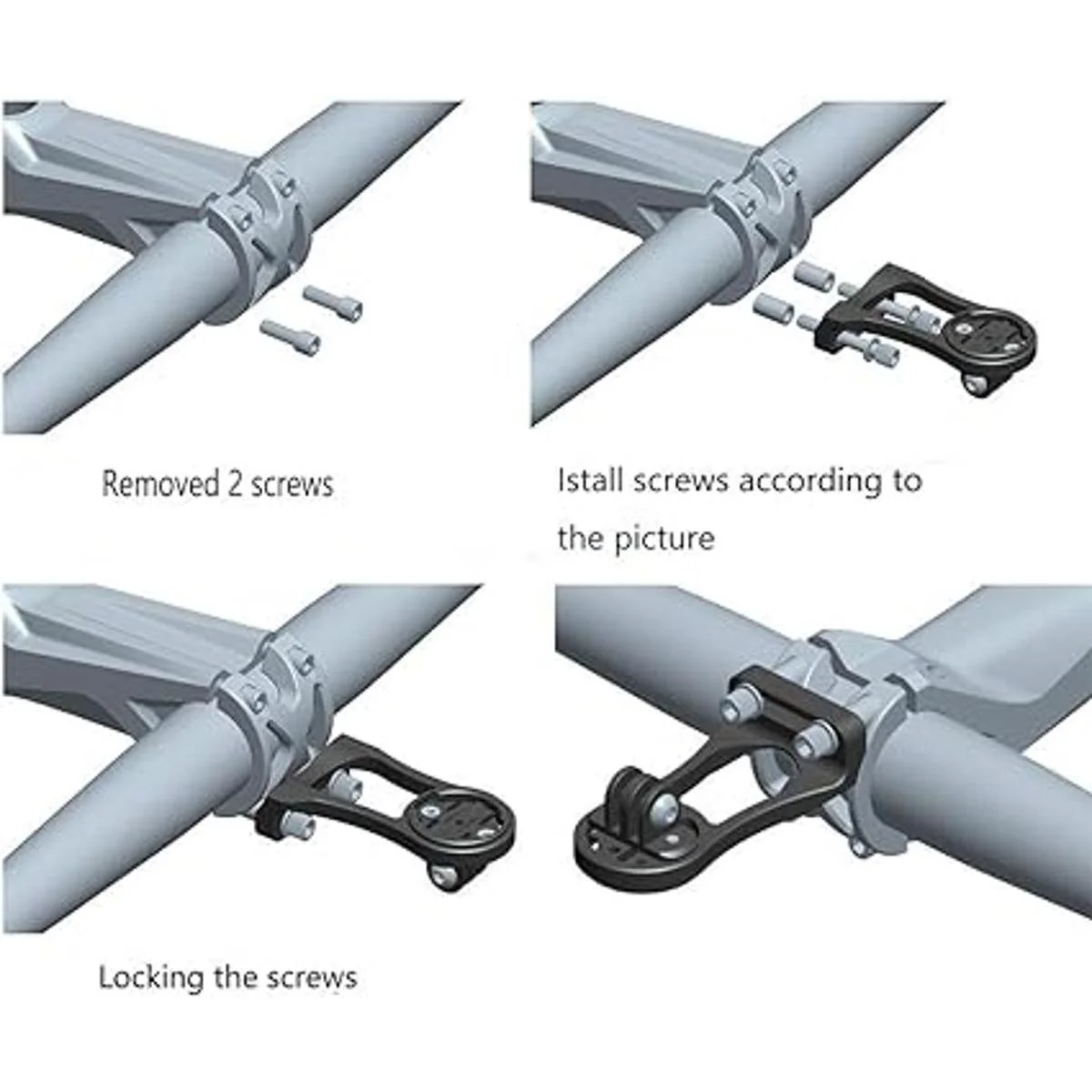 Removed 2 screws

Istall screws according to the picture

Locking the screws