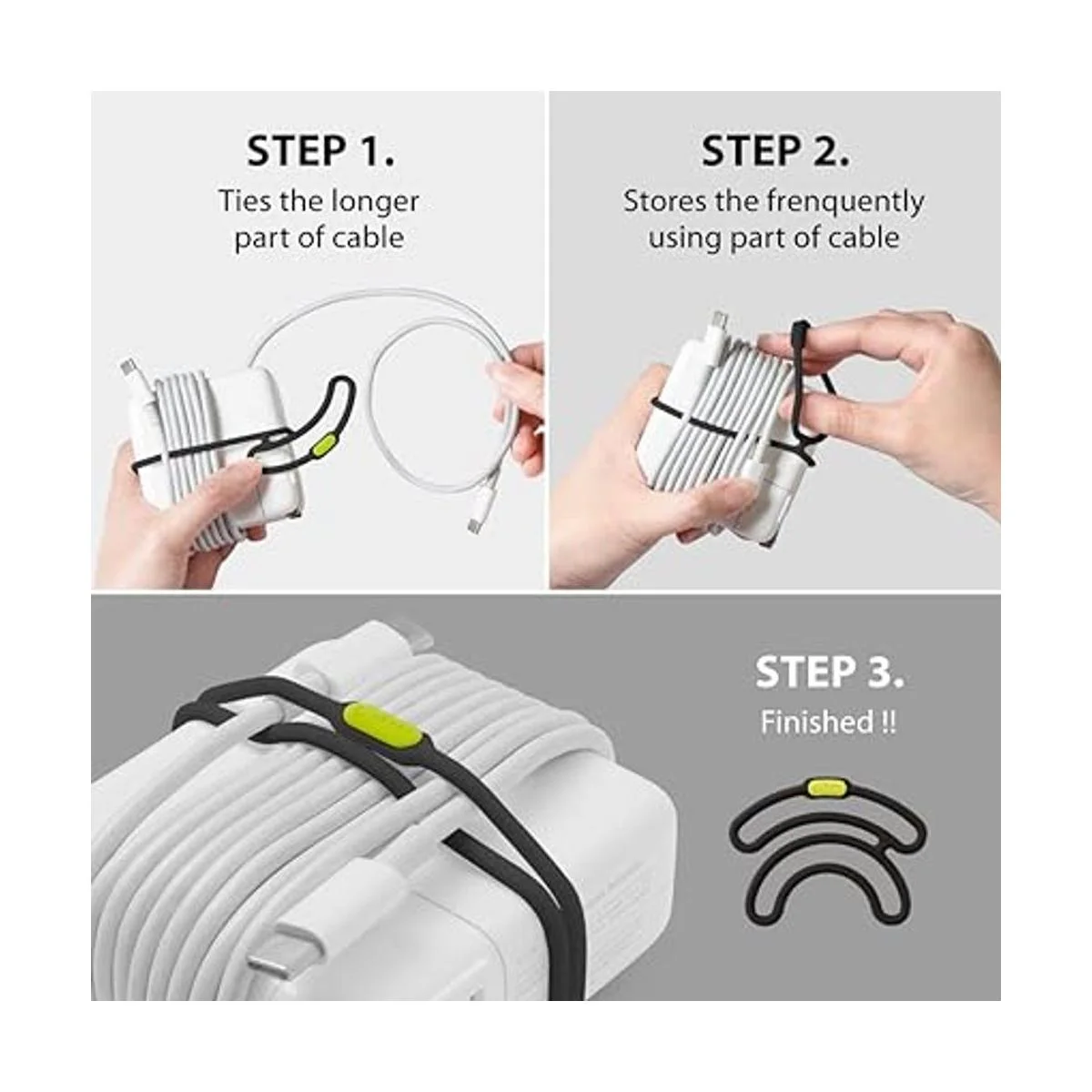 STEP 1.
Ties the longer part of cable

STEP 2.
Stores the frenquently using part of cable

STEP 3.
Finished !!