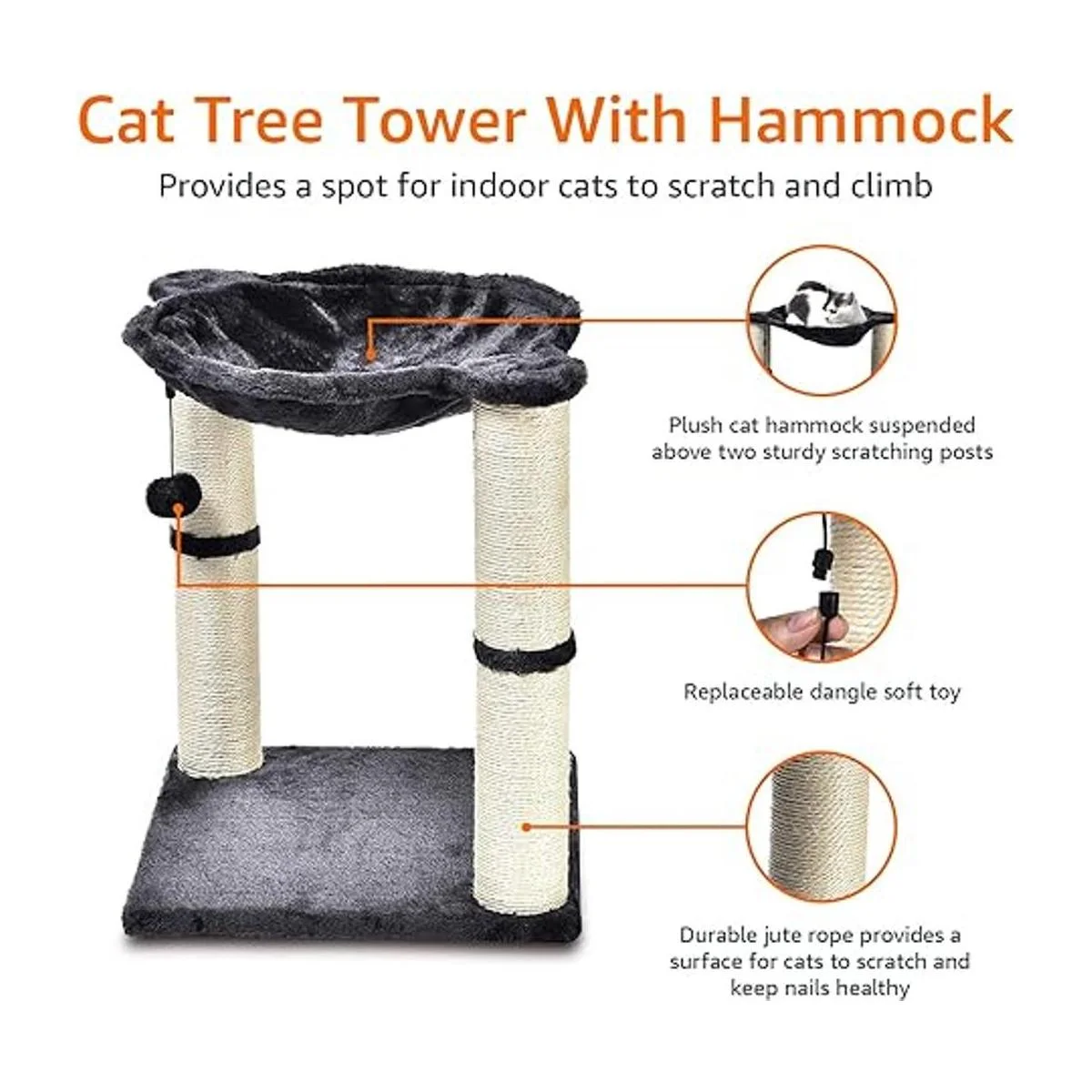 Cat Tree Tower With Hammock

Provides a spot for indoor cats to scratch and climb

Plush cat hammock suspended above two sturdy scratching posts

Replaceable dangle soft toy

Durable jute rope provides a surface for cats to scratch and keep nails healthy