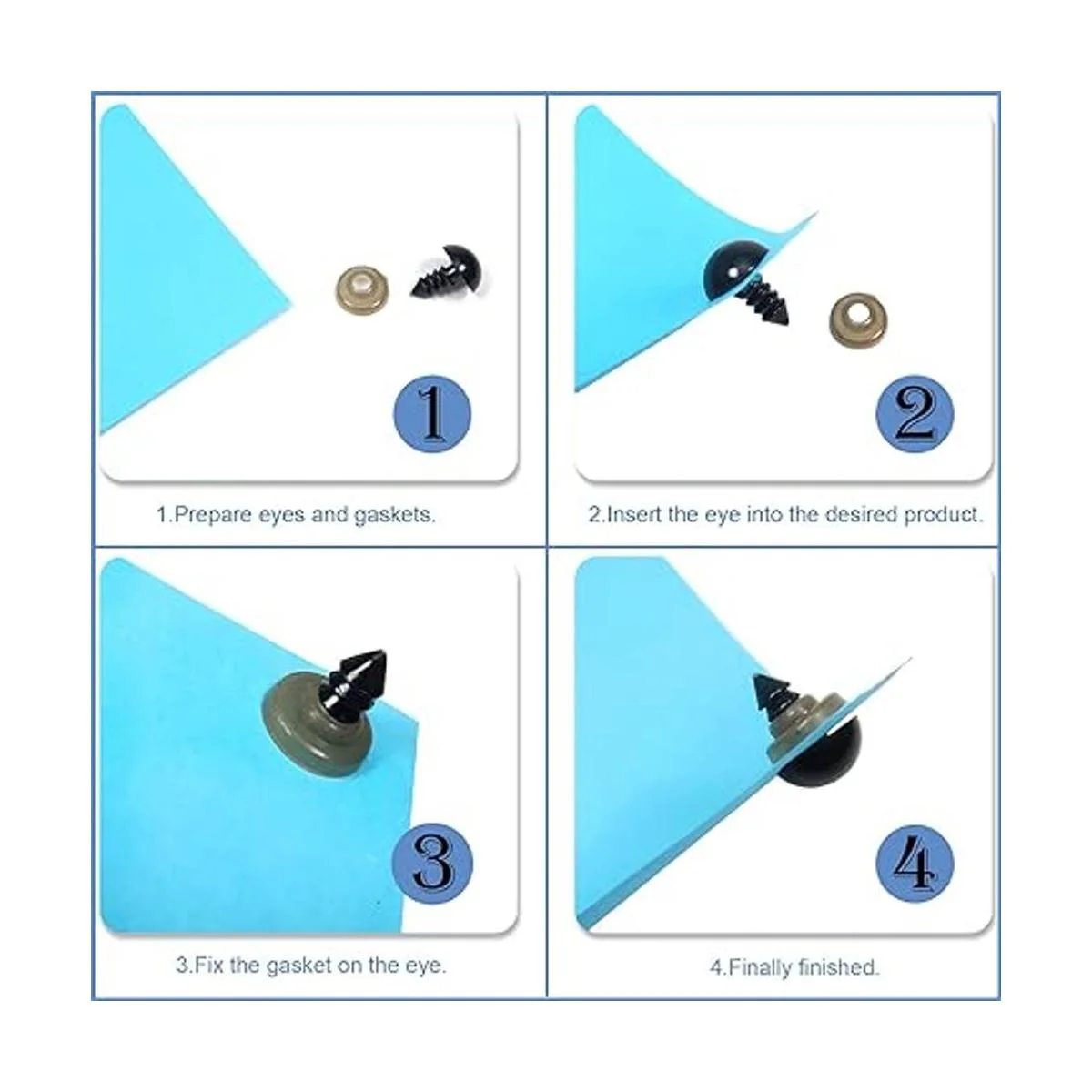 1

1.Prepare eyes and gaskets.

2

2.Insert the eye into the desired product.

3

3.Fix the gasket on the eye.

4

4.Finally finished.