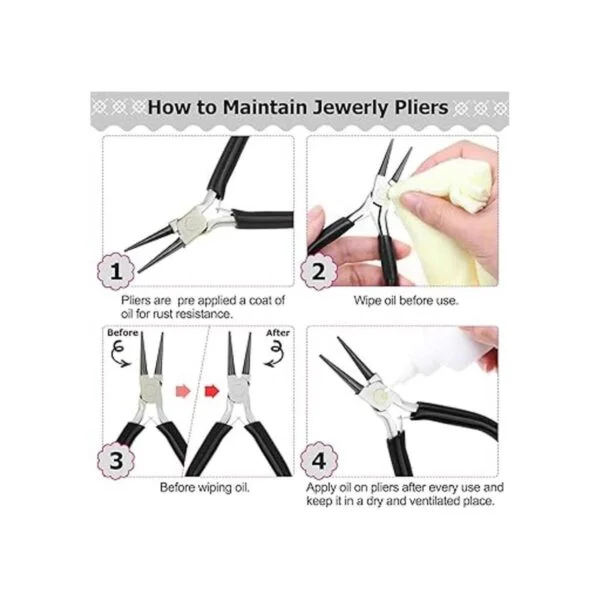 How to Maintain Jewerly Pliers

1

Pliers are  pre applied a coat of oil for rust resistance.

2

Wipe oil before use.

Before

After

3

Before wiping oil.

4

Apply oil on pliers after every use and keep it in a dry and ventilated place.