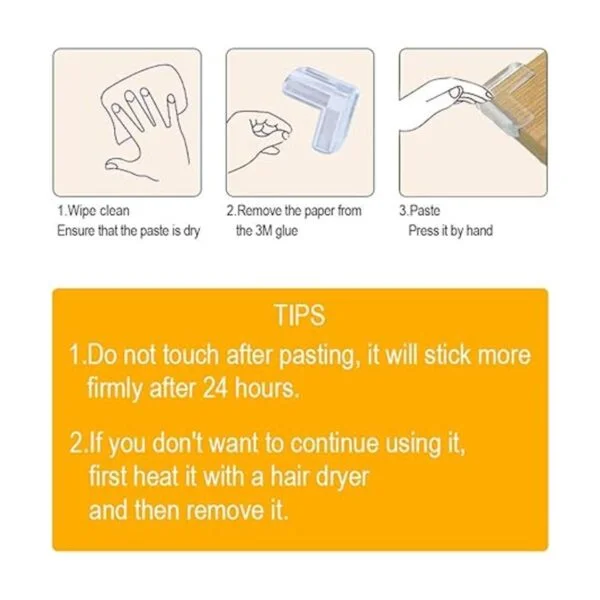 1.Wipe clean
Ensure that the paste is dry

2.Remove the paper from the 3M glue

3.Paste
Press it by hand

TIPS

1.Do not touch after pasting, it will stick more firmly after 24 hours.

2.If you don't want to continue using it, first heat it with a hair dryer and then remove it.