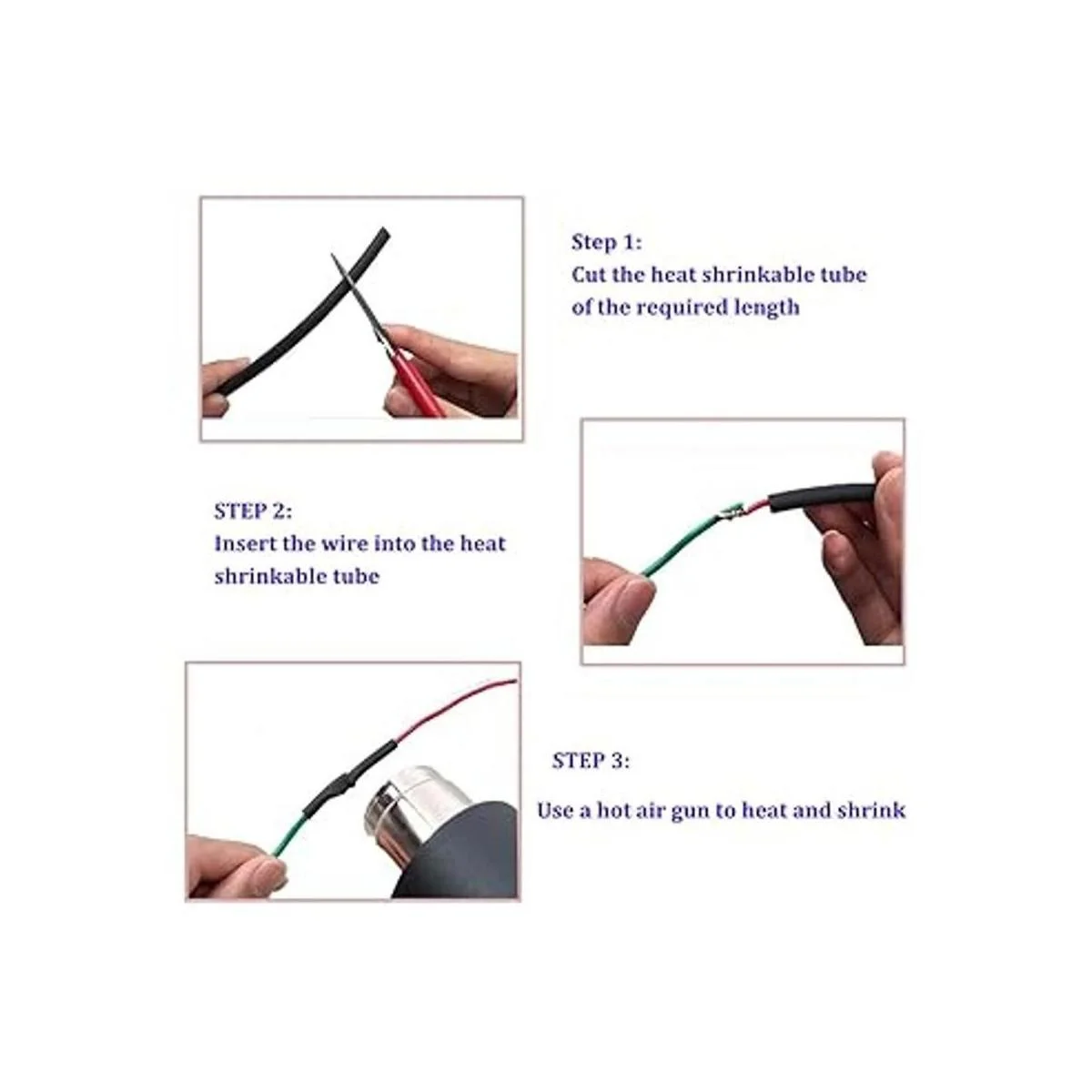 Step 1:
Cut the heat shrinkable tube of the required length

STEP 2:
Insert the wire into the heat shrinkable tube

STEP 3:
Use a hot air gun to heat and shrink