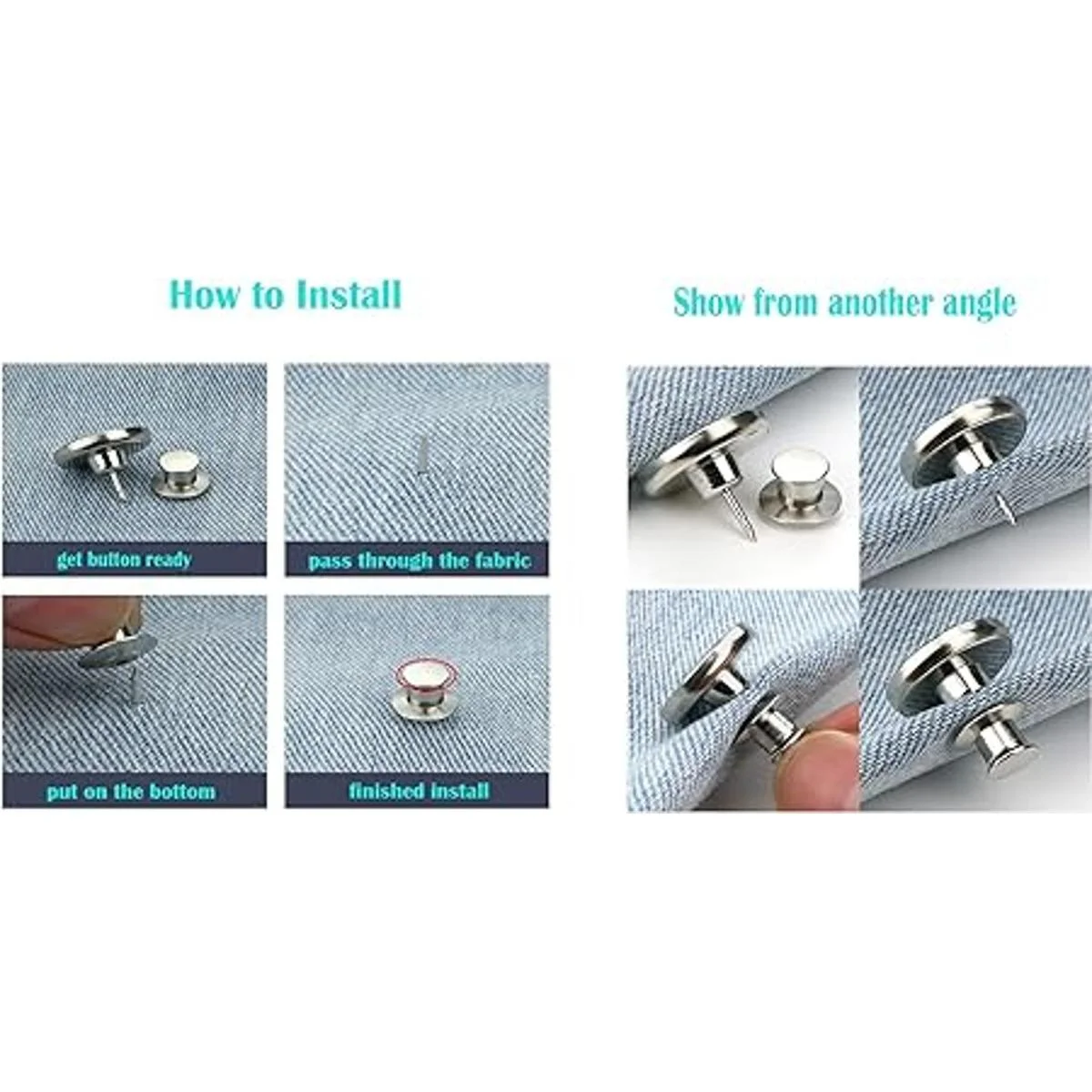 How to Install

get button ready

pass through the fabric

put on the bottom

finished install

Show from another angle