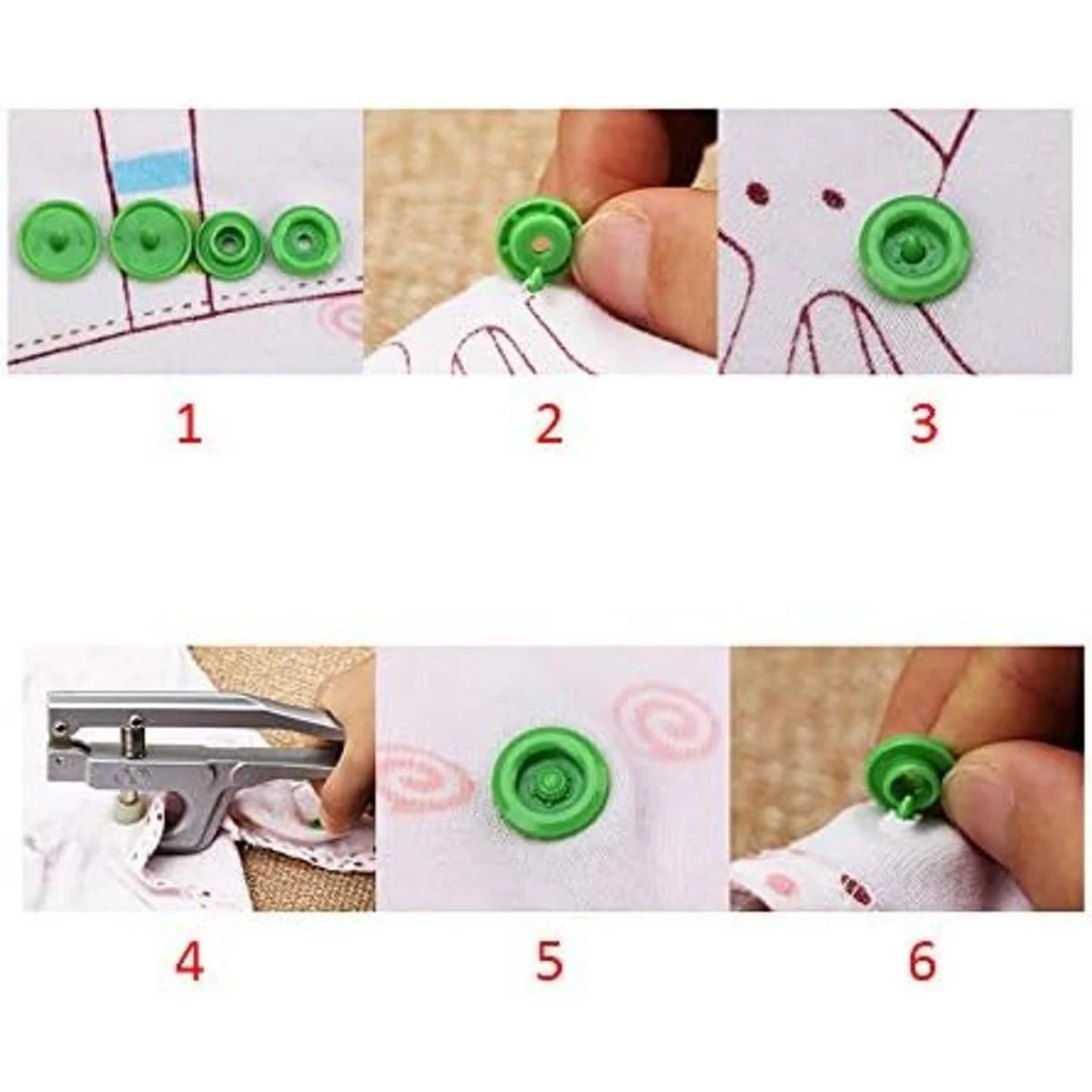 1

2

3

4

5

6