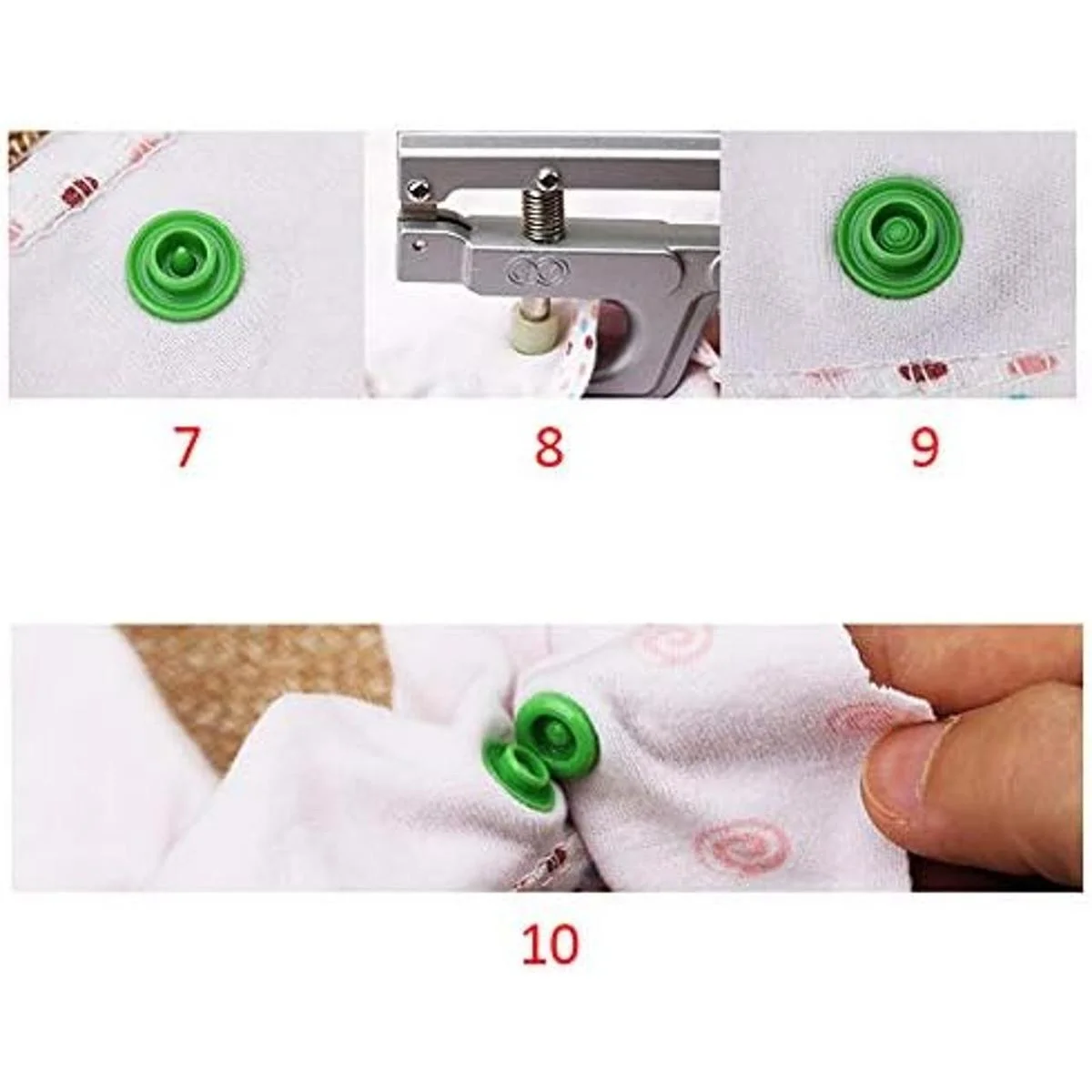 7

8

9

10