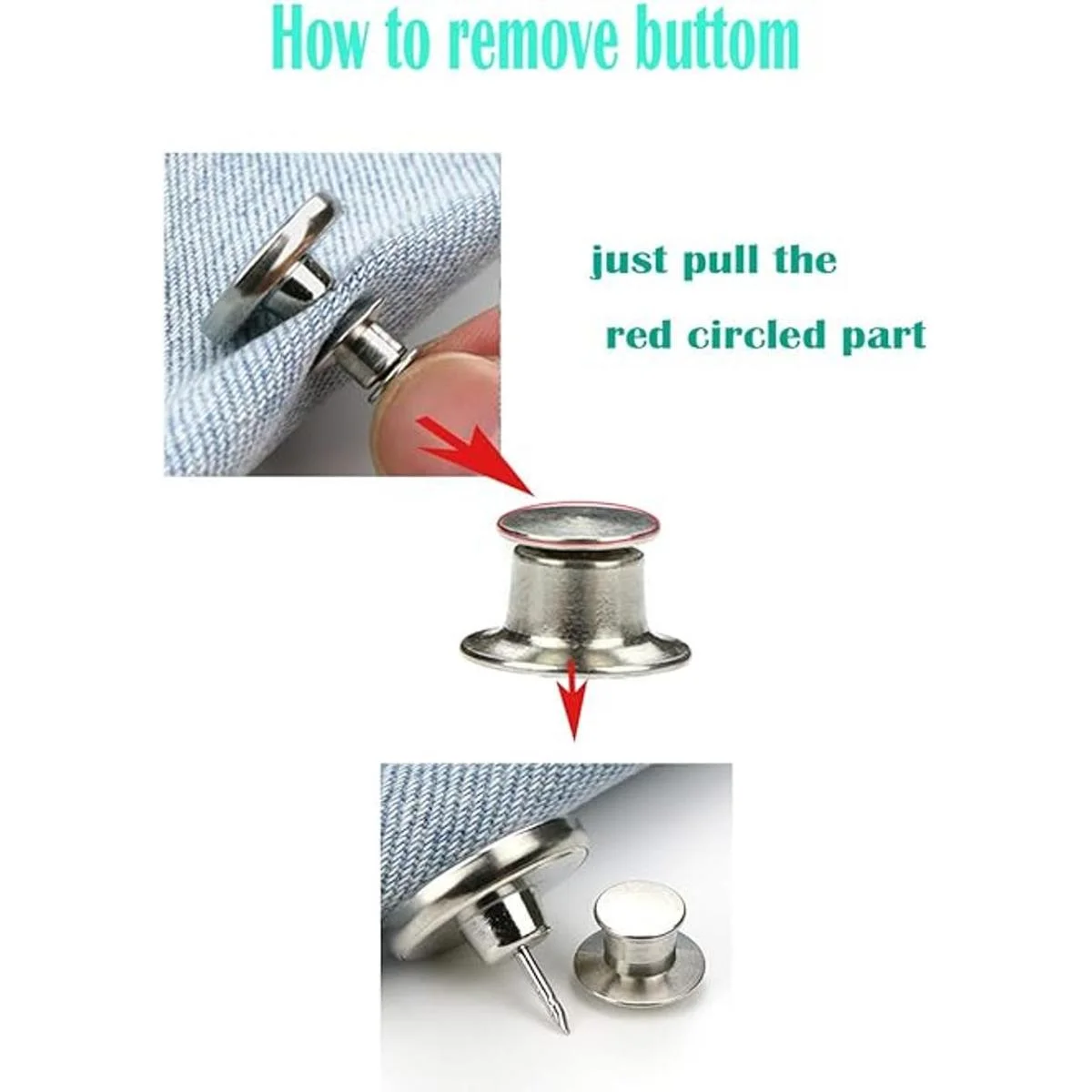 How to remove buttom

just pull the
red circled part