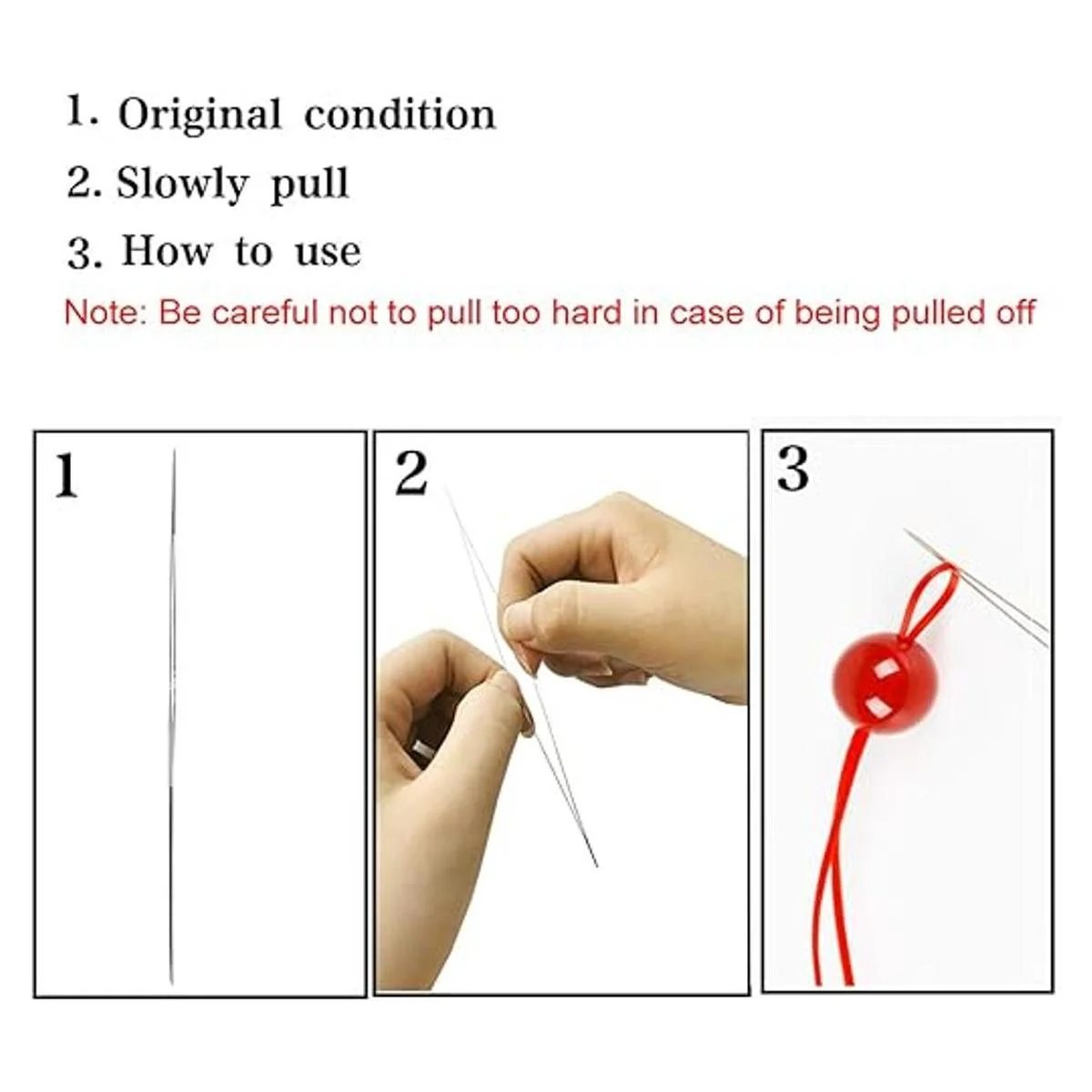 1. Original condition
2. Slowly pull
3. How to use
Note: Be careful not to pull too hard in case of being pulled off

1

2

3