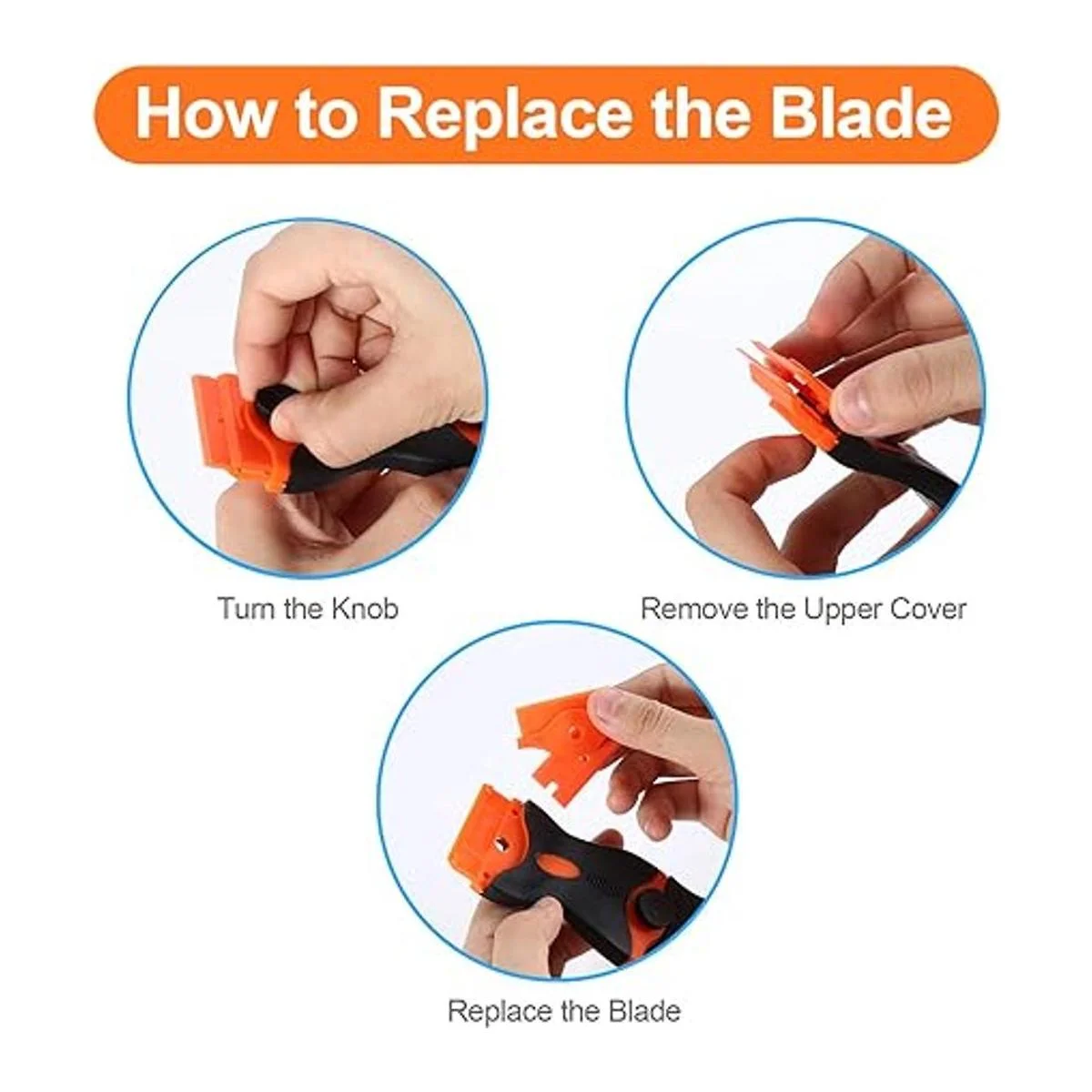 How to Replace the Blade

Turn the Knob

Remove the Upper Cover

Replace the Blade