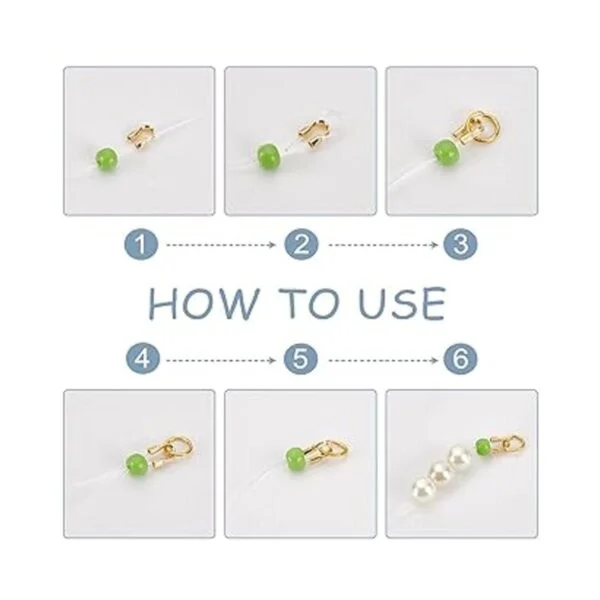 1 2 3

HOW TO USE

4 5 6