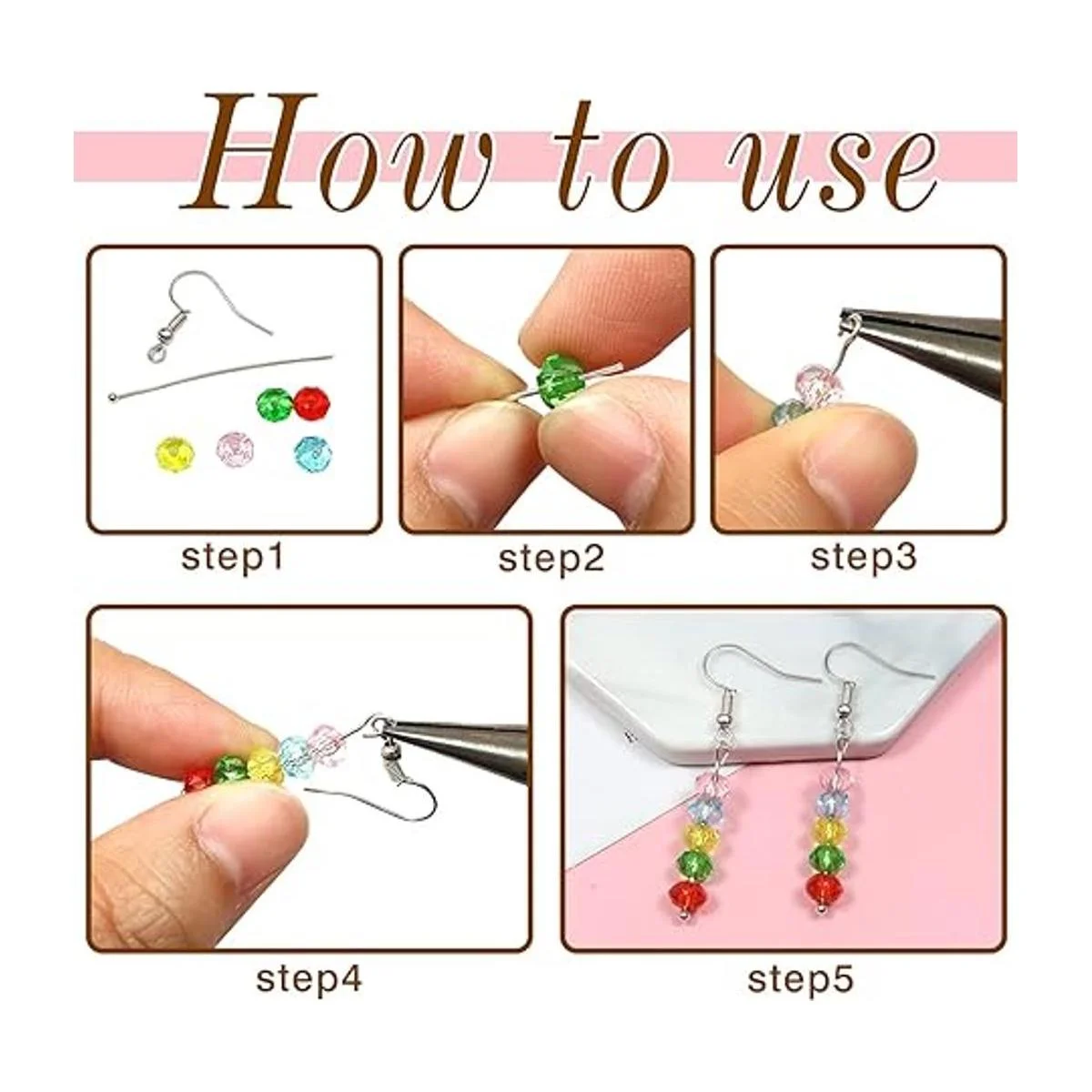 How to use

step1

step2

step3

step4

step5