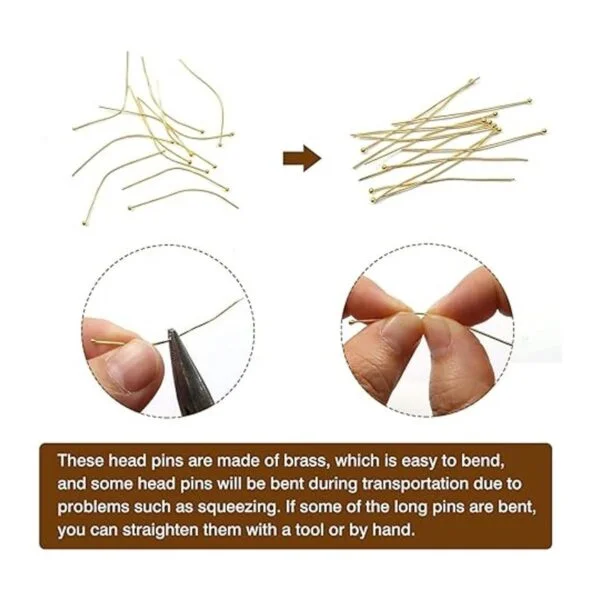 These head pins are made of brass, which is easy to bend, and some head pins will be bent during transportation due to problems such as squeezing. If some of the long pins are bent, you can straighten them with a tool or by hand.