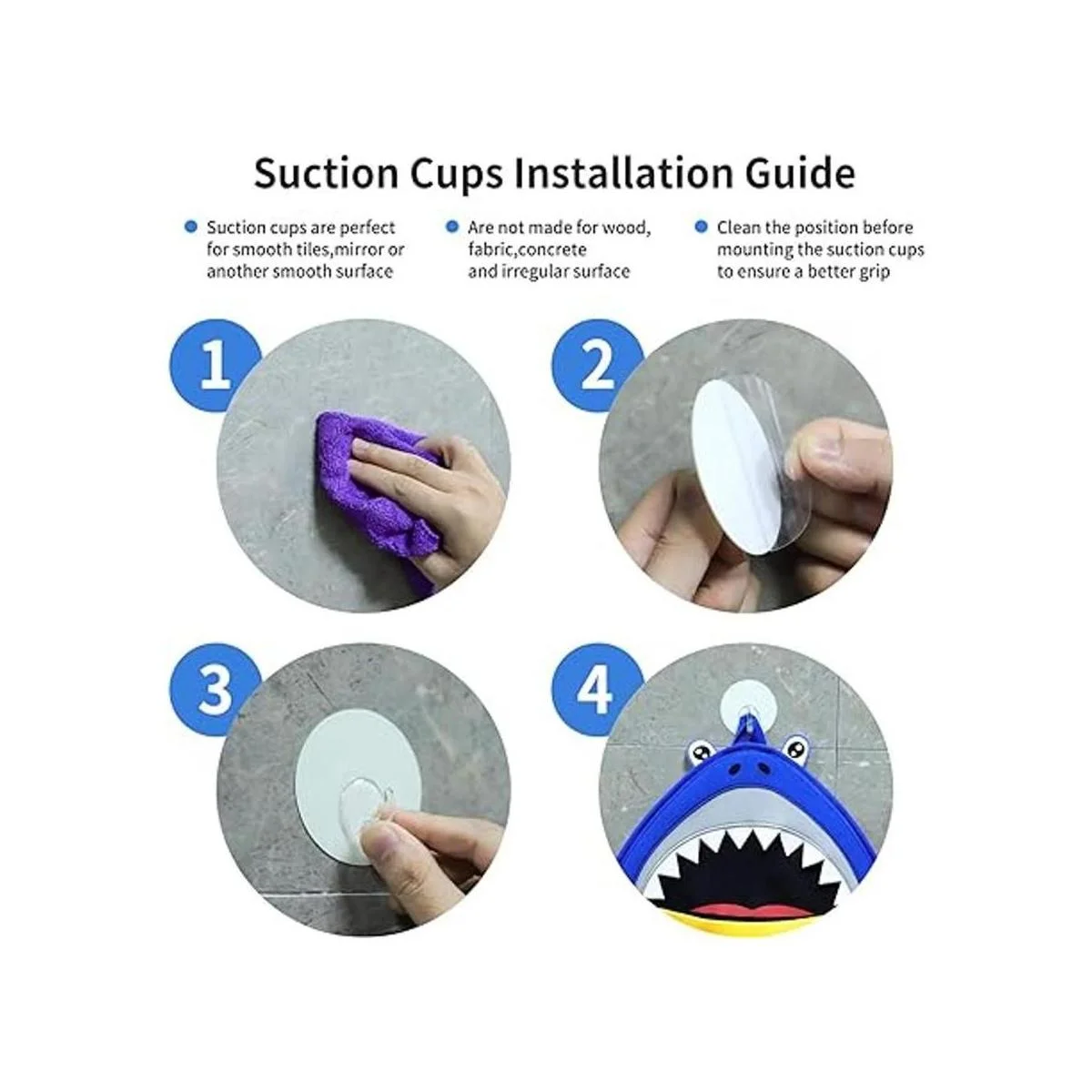 Suction Cups Installation Guide

Suction cups are perfect for smooth tiles,mirror or another smooth surface

Are not made for wood, fabric,concrete and irregular surface

Clean the position before mounting the suction cups to ensure a better grip

1

2

3

4