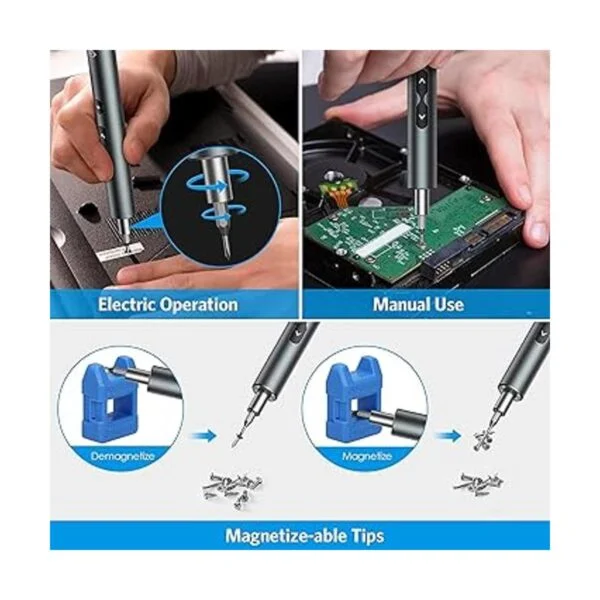 Electric Operation

Manual Use

Demagnetize

Magnetize

Magnetize-able Tips