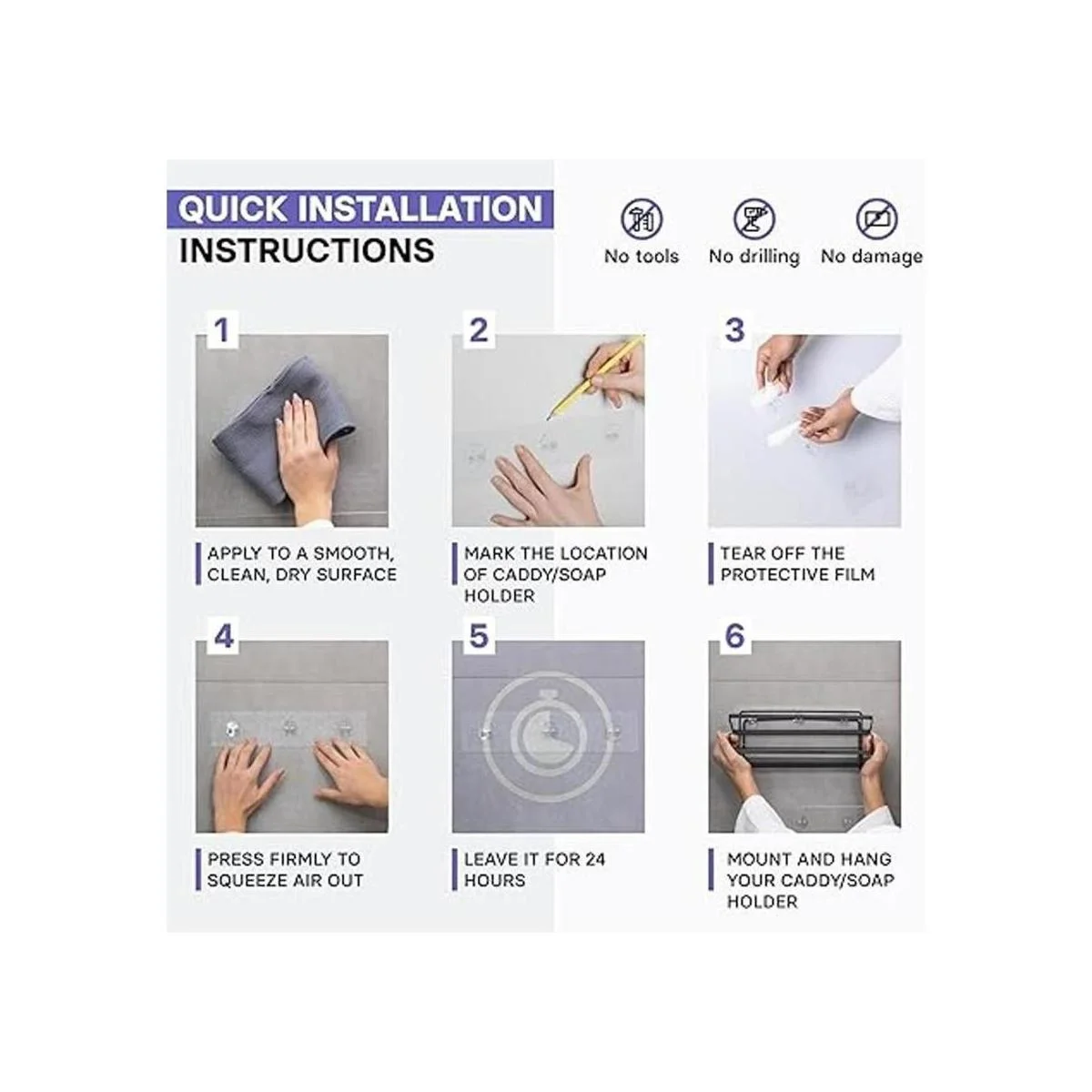 QUICK INSTALLATION
INSTRUCTIONS

No tools
No drilling
No damage

1
APPLY TO A SMOOTH, CLEAN, DRY SURFACE

2
MARK THE LOCATION OF CADDY/SOAP HOLDER

3
TEAR OFF THE PROTECTIVE FILM

4
PRESS FIRMLY TO SQUEEZE AIR OUT

5
LEAVE IT FOR 24 HOURS

6
MOUNT AND HANG YOUR CADDY/SOAP HOLDER