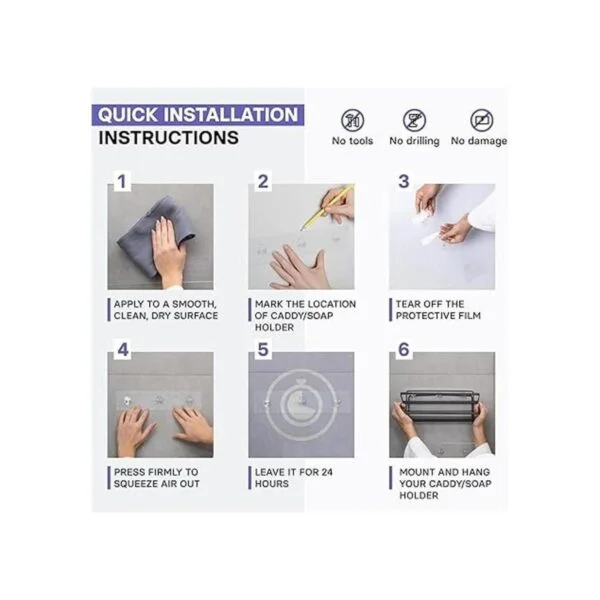 QUICK INSTALLATION INSTRUCTIONS

No tools No drilling No damage

1
APPLY TO A SMOOTH, CLEAN, DRY SURFACE

2
MARK THE LOCATION OF CADDY/SOAP HOLDER

3
TEAR OFF THE PROTECTIVE FILM

4
PRESS FIRMLY TO SQUEEZE AIR OUT

5
LEAVE IT FOR 24 HOURS

6
MOUNT AND HANG YOUR CADDY/SOAP HOLDER