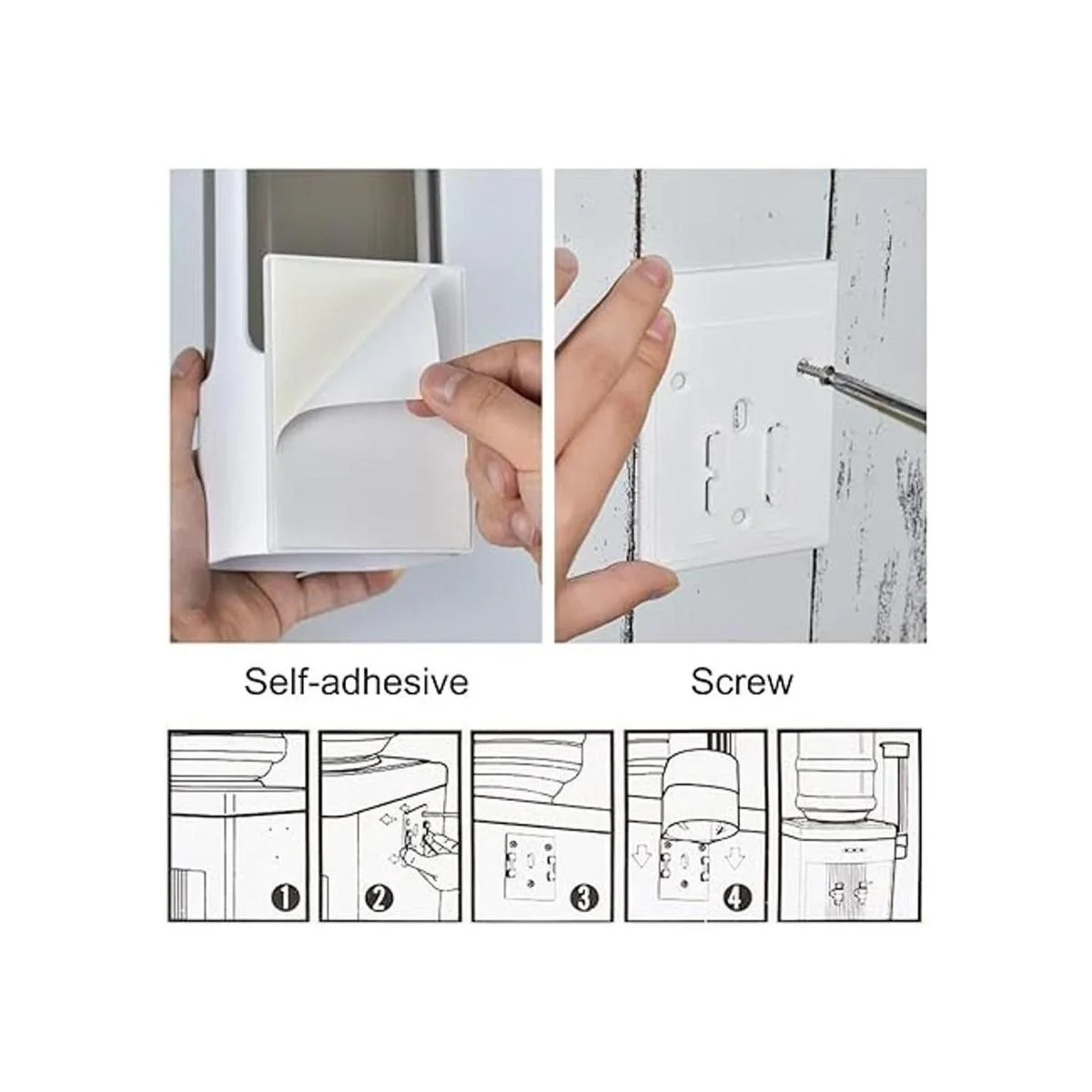 Self-adhesive

Screw

1

2

3

4