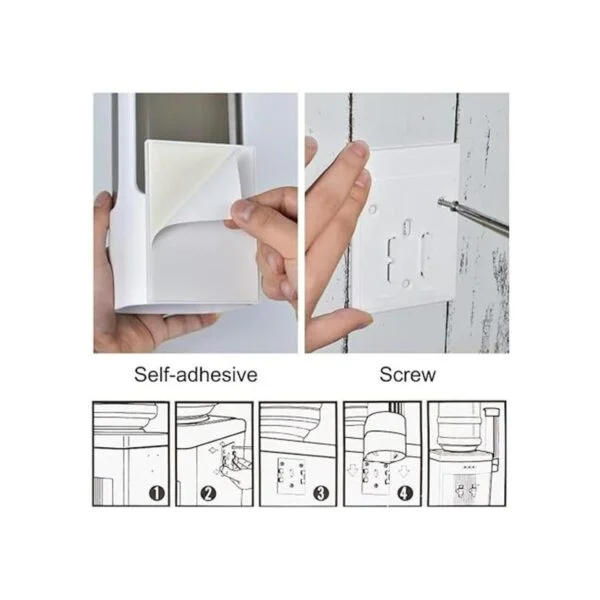 Self-adhesive

Screw

1

2

3

4