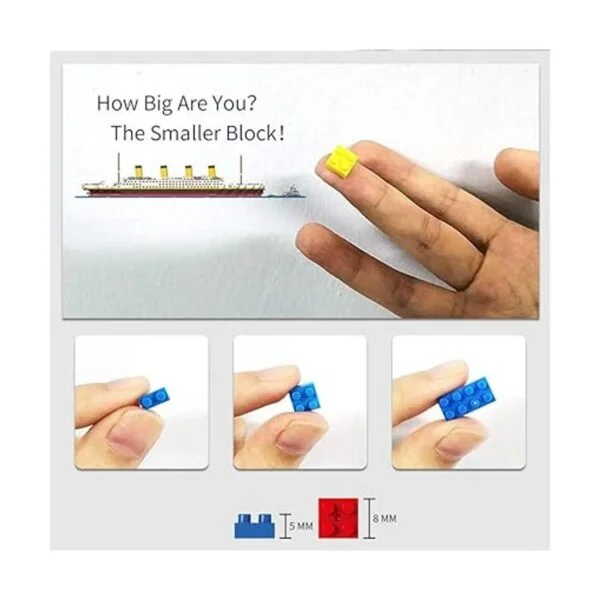 How Big Are You?
The Smaller Block!

5 MM

8 MM