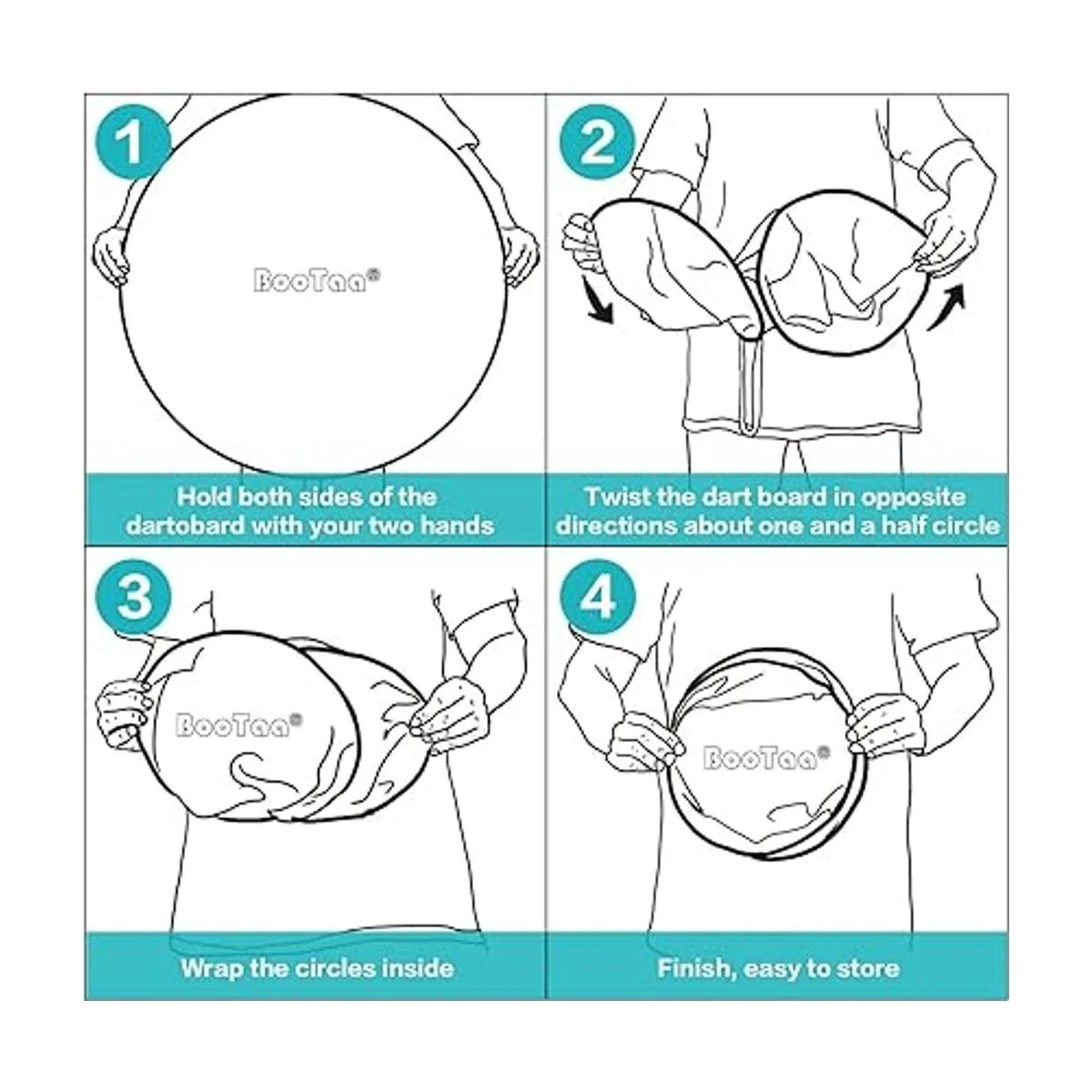 1

BooTaa®

Hold both sides of the dartobard with your two hands

2

Twist the dart board in opposite directions about one and a half circle

3

BooTaa®

Wrap the circles inside

4

BooTaa®

Finish, easy to store