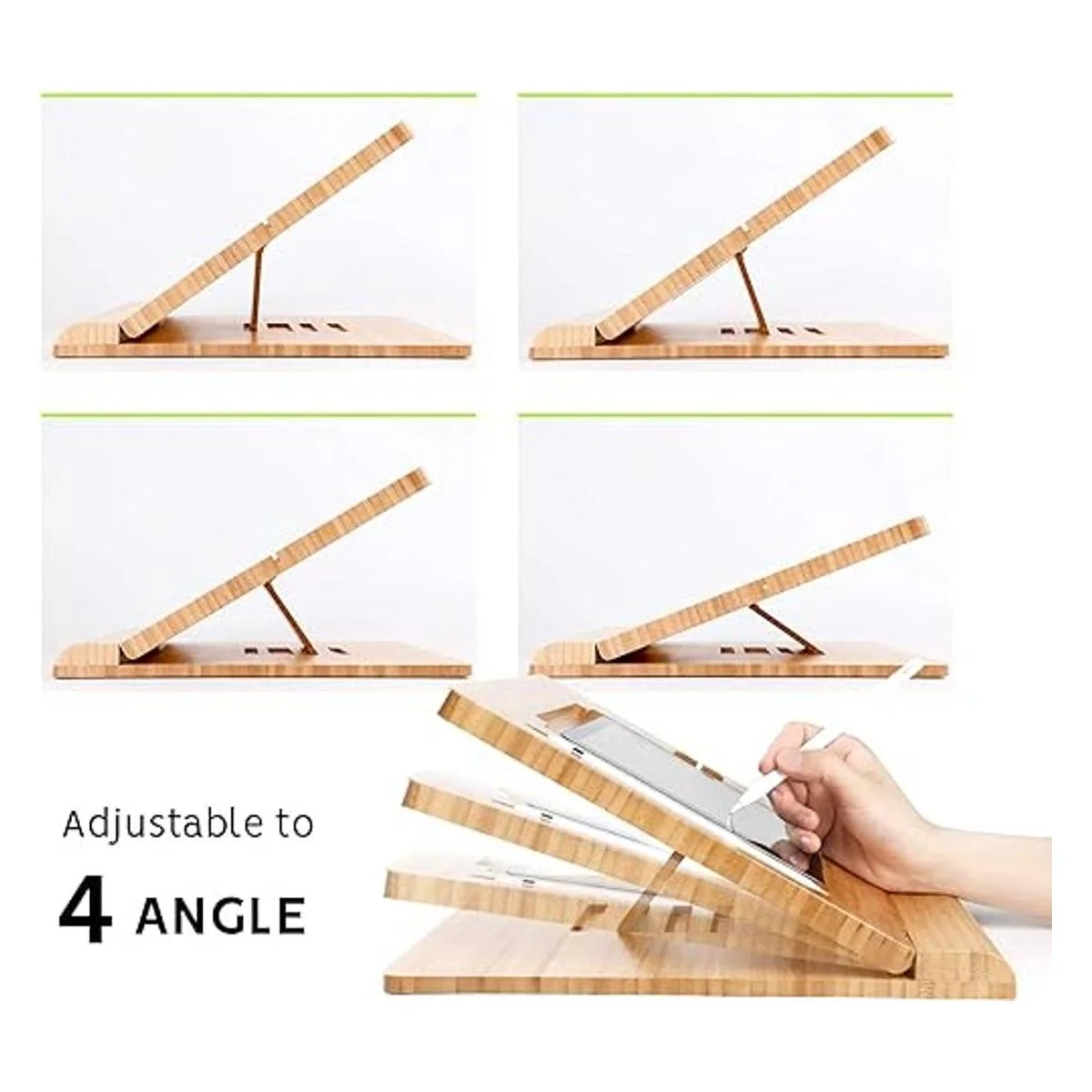 Adjustable to

4 ANGLE